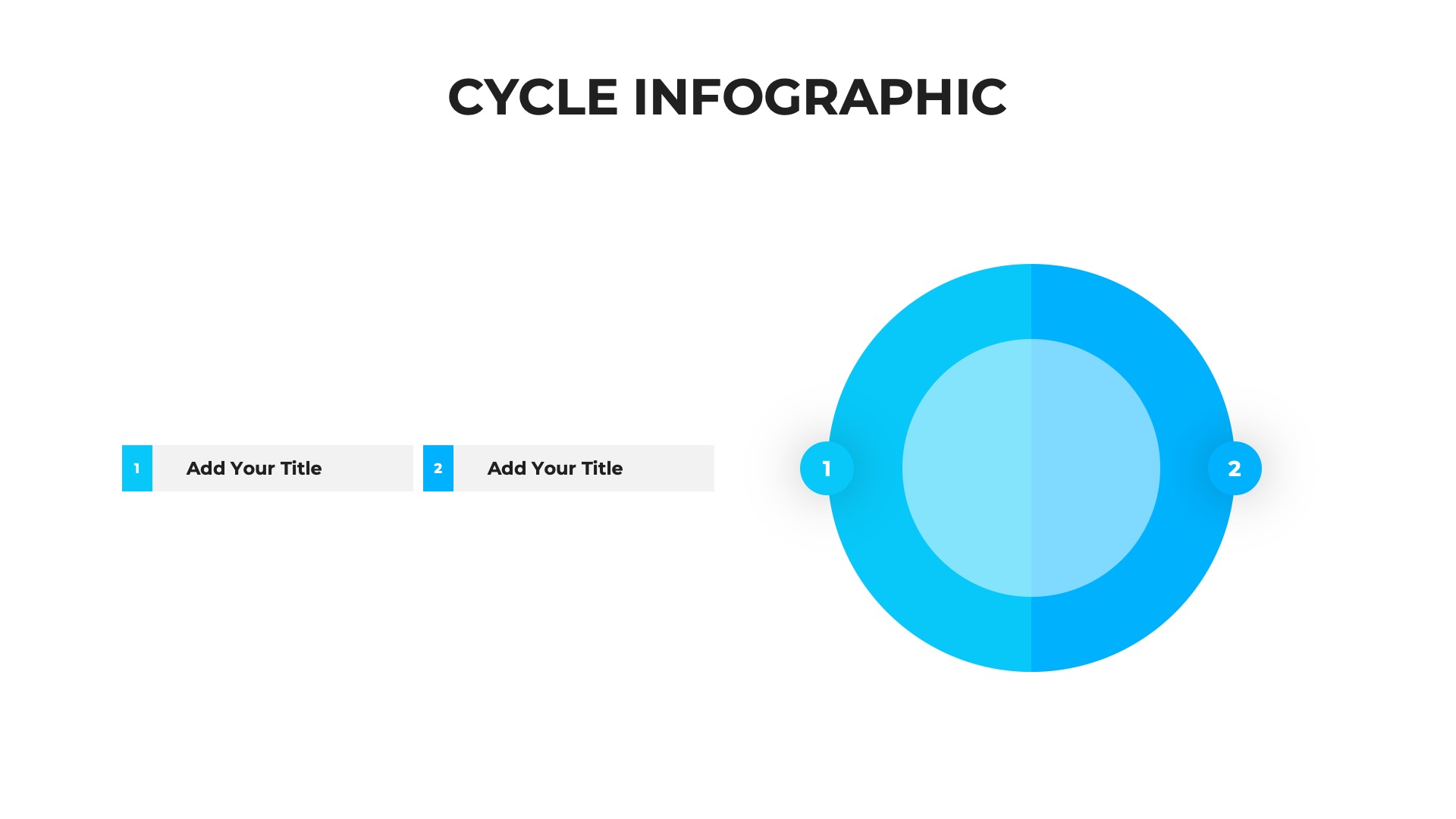 CYCLE INFOGRAPHIC

1 Add Your Title

2 Add Your Title

1

2