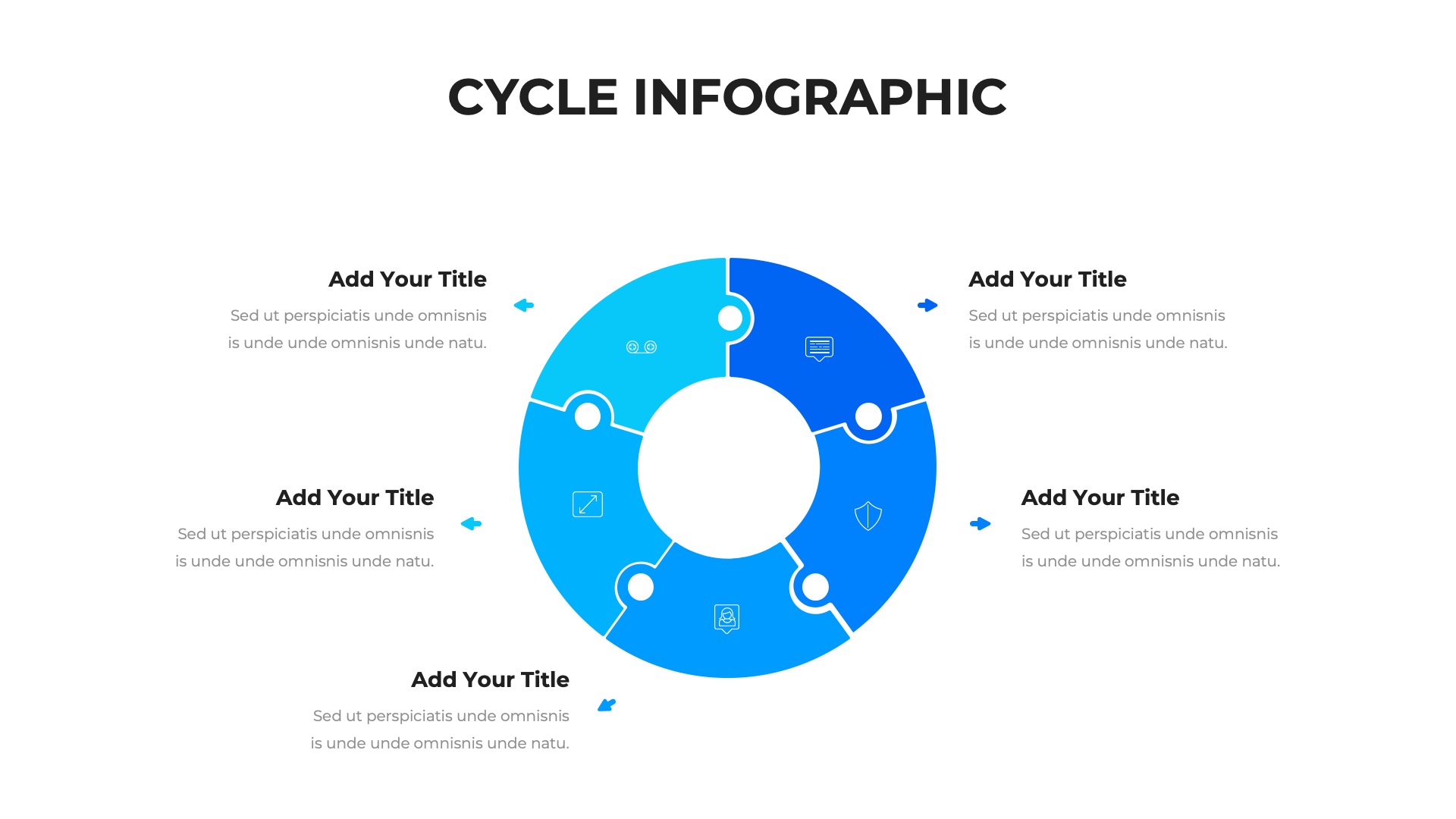 CYCLE INFOGRAPHIC

Add Your Title

Sed ut perspiciatis unde omnisnis is unde unde omnisnis unde natu.

Add Your Title

Sed ut perspiciatis unde omnisnis is unde unde omnisnis unde natu.

Add Your Title

Sed ut perspiciatis unde omnisnis is unde unde omnisnis unde natu.

Add Your Title

Sed ut perspiciatis unde omnisnis is unde unde omnisnis unde natu.

Add Your Title

Sed ut perspiciatis unde omnisnis is unde unde omnisnis unde natu.