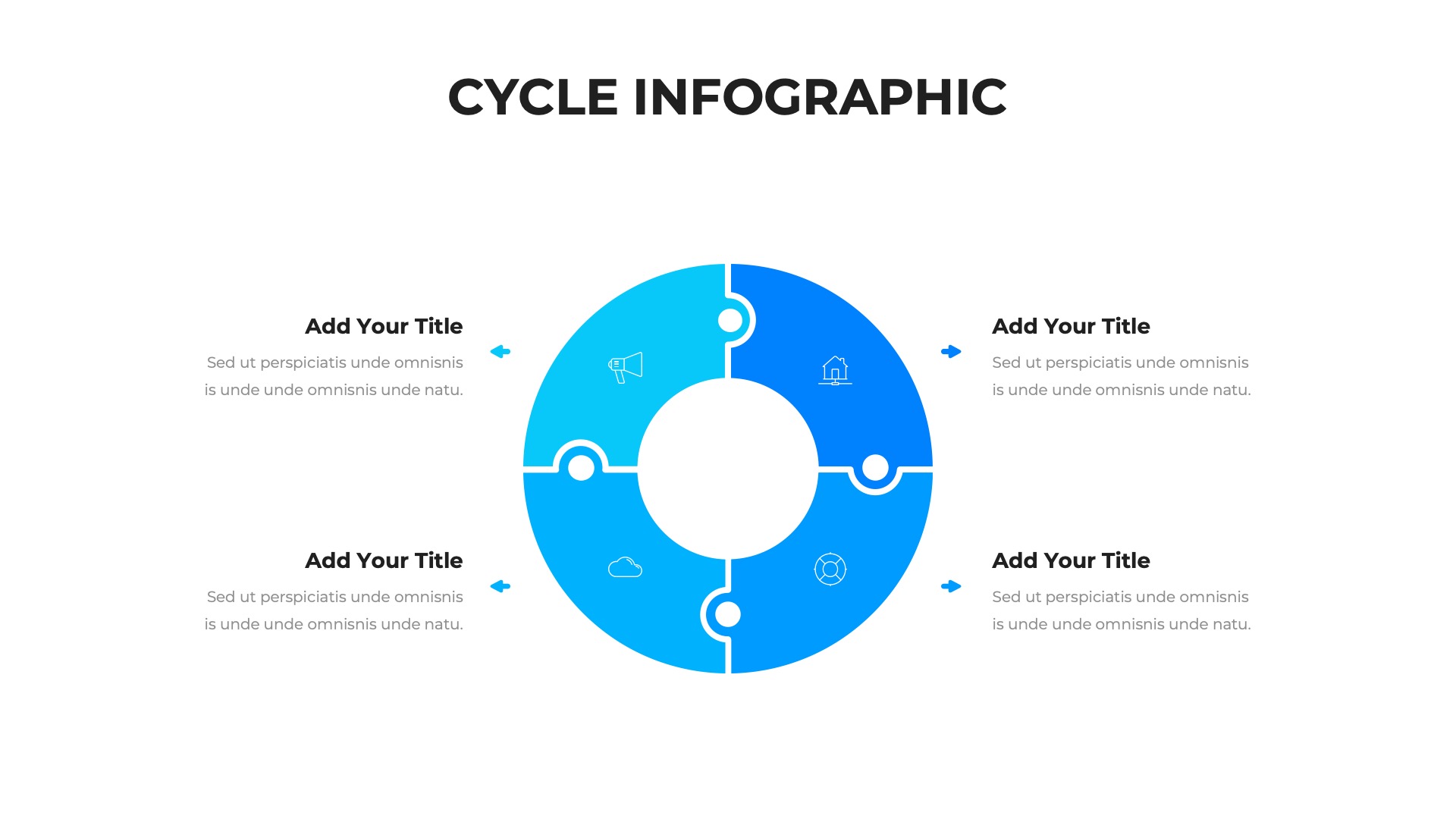 CYCLE INFOGRAPHIC

Add Your Title

Sed ut perspiciatis unde omnisnis is unde unde omnisnis unde natu.

Add Your Title

Sed ut perspiciatis unde omnisnis is unde unde omnisnis unde natu.

Add Your Title

Sed ut perspiciatis unde omnisnis is unde unde omnisnis unde natu.

Add Your Title

Sed ut perspiciatis unde omnisnis is unde unde omnisnis unde natu.