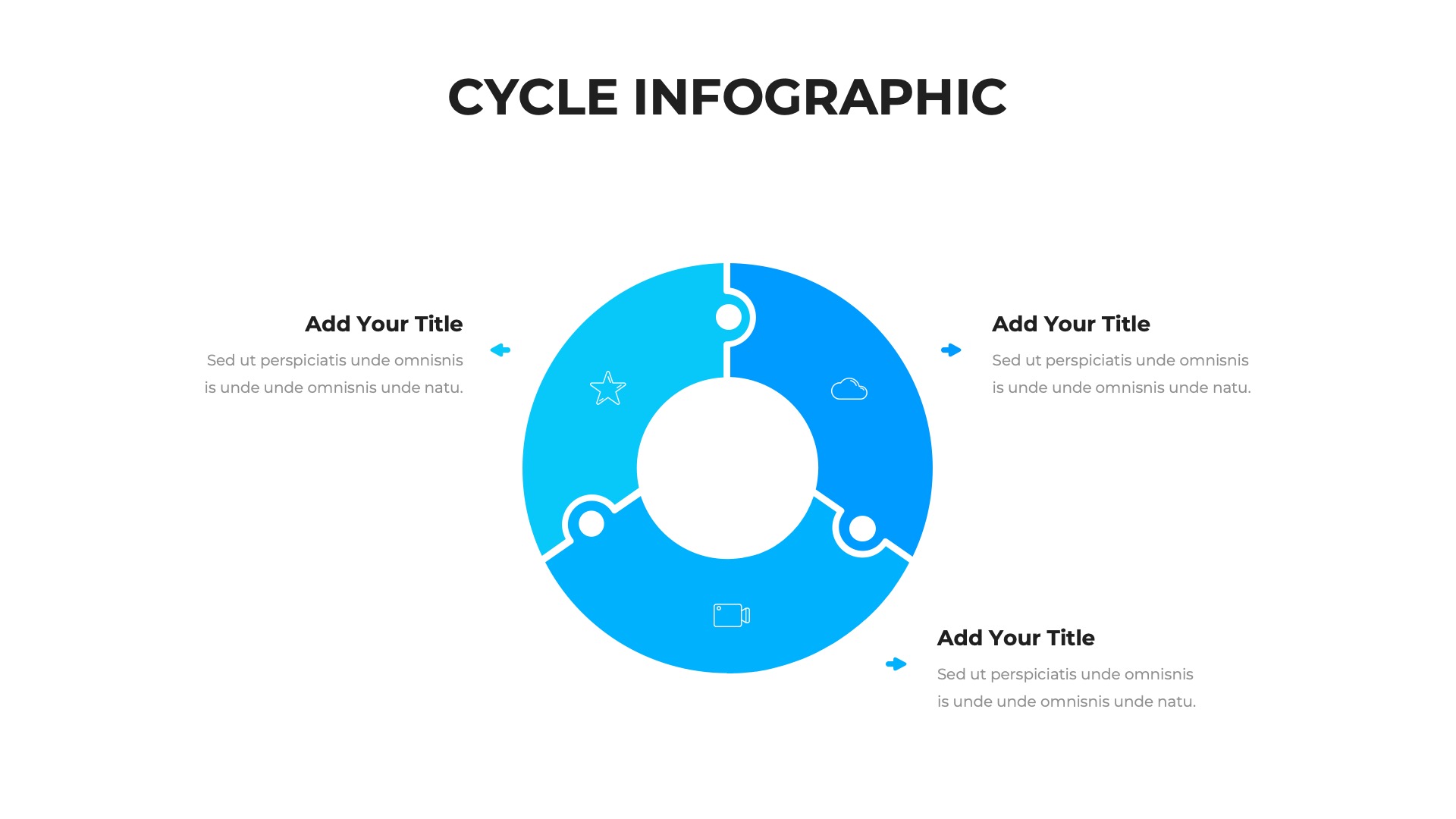 CYCLE INFOGRAPHIC

Add Your Title

Sed ut perspiciatis unde omnisnis is unde unde omnisnis unde natu.

Add Your Title

Sed ut perspiciatis unde omnisnis is unde unde omnisnis unde natu.

Add Your Title

Sed ut perspiciatis unde omnisnis is unde unde omnisnis unde natu.