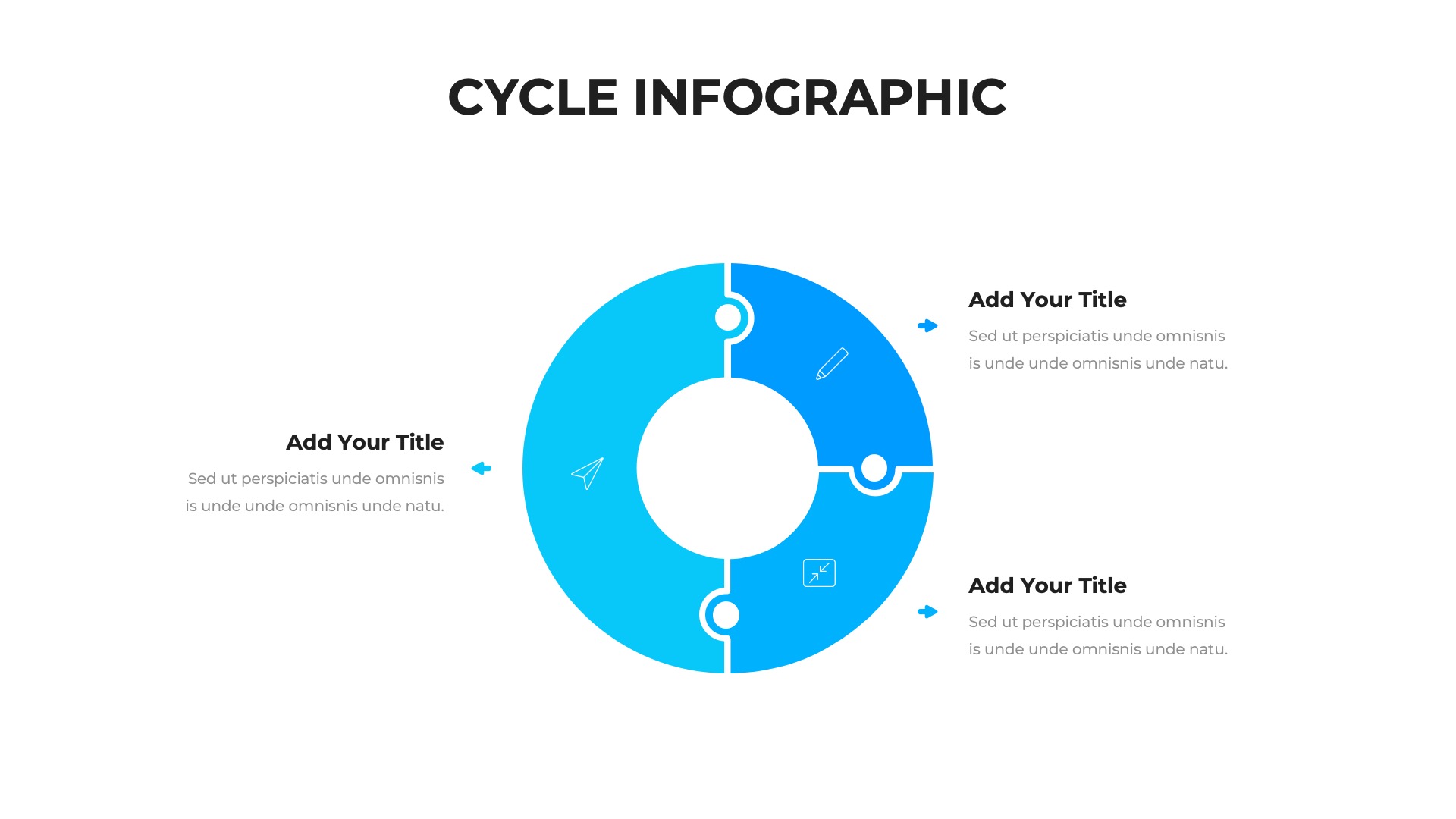 CYCLE INFOGRAPHIC

Add Your Title
Sed ut perspiciatis unde omnisnis is unde unde omnisnis unde natu.

Add Your Title
Sed ut perspiciatis unde omnisnis is unde unde omnisnis unde natu.

Add Your Title
Sed ut perspiciatis unde omnisnis is unde unde omnisnis unde natu.