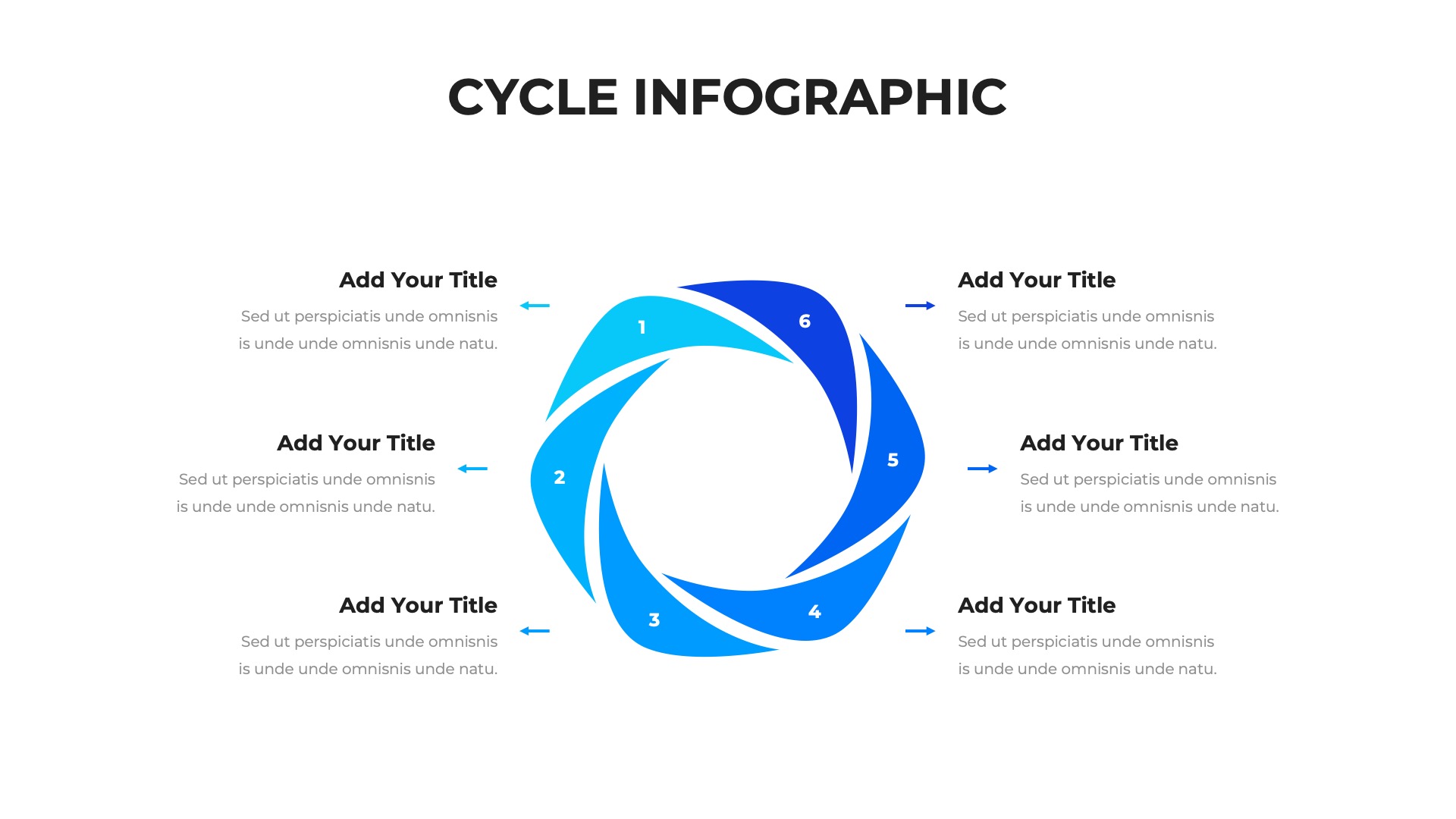 CYCLE INFOGRAPHIC

Add Your Title
Sed ut perspiciatis unde omnisnis is unde unde omnisnis unde natu.

Add Your Title
Sed ut perspiciatis unde omnisnis is unde unde omnisnis unde natu.

Add Your Title
Sed ut perspiciatis unde omnisnis is unde unde omnisnis unde natu.

1
2
3
4
5
6

Add Your Title
Sed ut perspiciatis unde omnisnis is unde unde omnisnis unde natu.

Add Your Title
Sed ut perspiciatis unde omnisnis is unde unde omnisnis unde natu.

Add Your Title
Sed ut perspiciatis unde omnisnis is unde unde omnisnis unde natu.