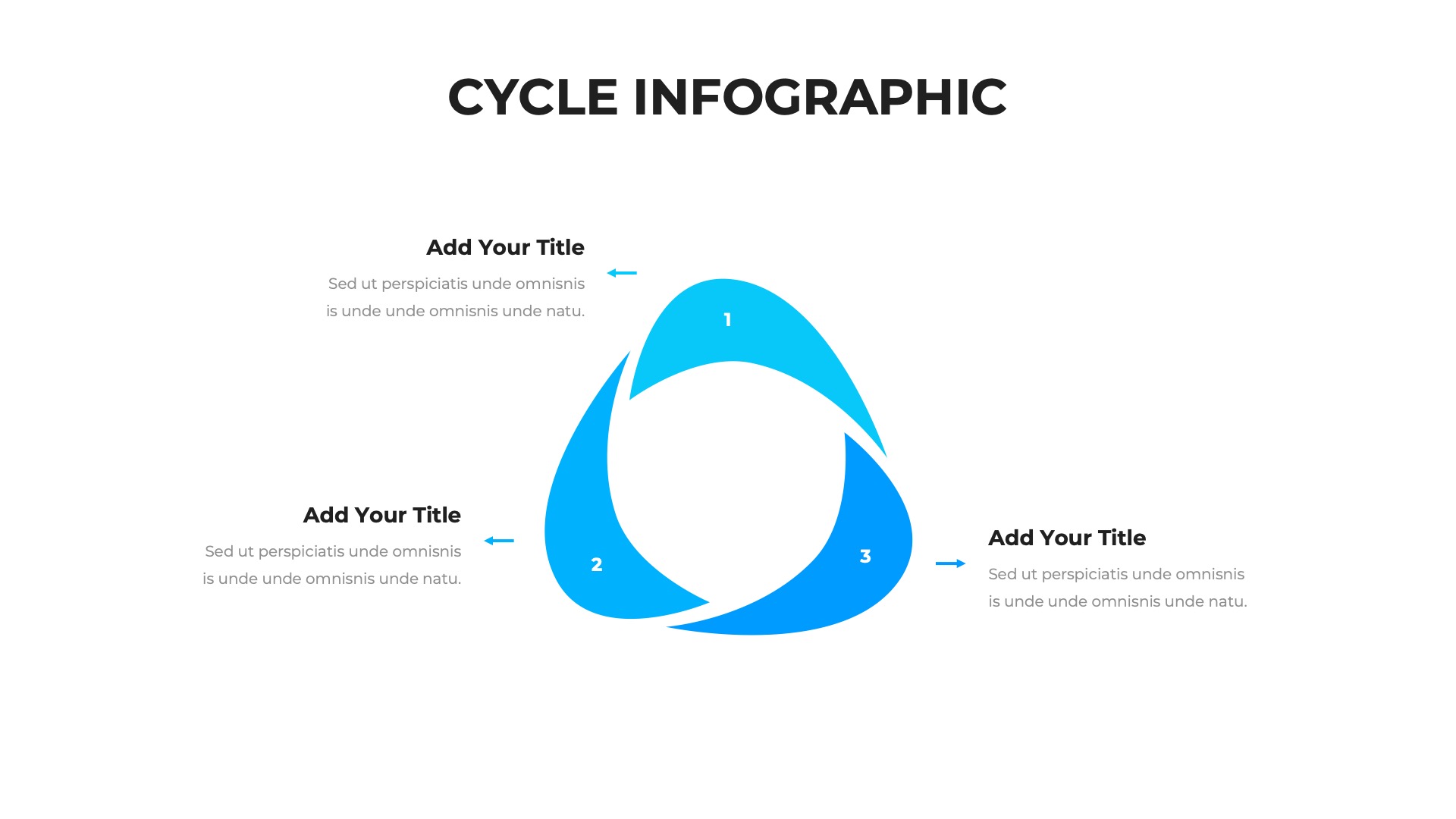 CYCLE INFOGRAPHIC

Add Your Title
Sed ut perspiciatis unde omnisnis is unde unde omnisnis unde natu.

1

Add Your Title
Sed ut perspiciatis unde omnisnis is unde unde omnisnis unde natu.

2

3

Add Your Title
Sed ut perspiciatis unde omnisnis is unde unde omnisnis unde natu.