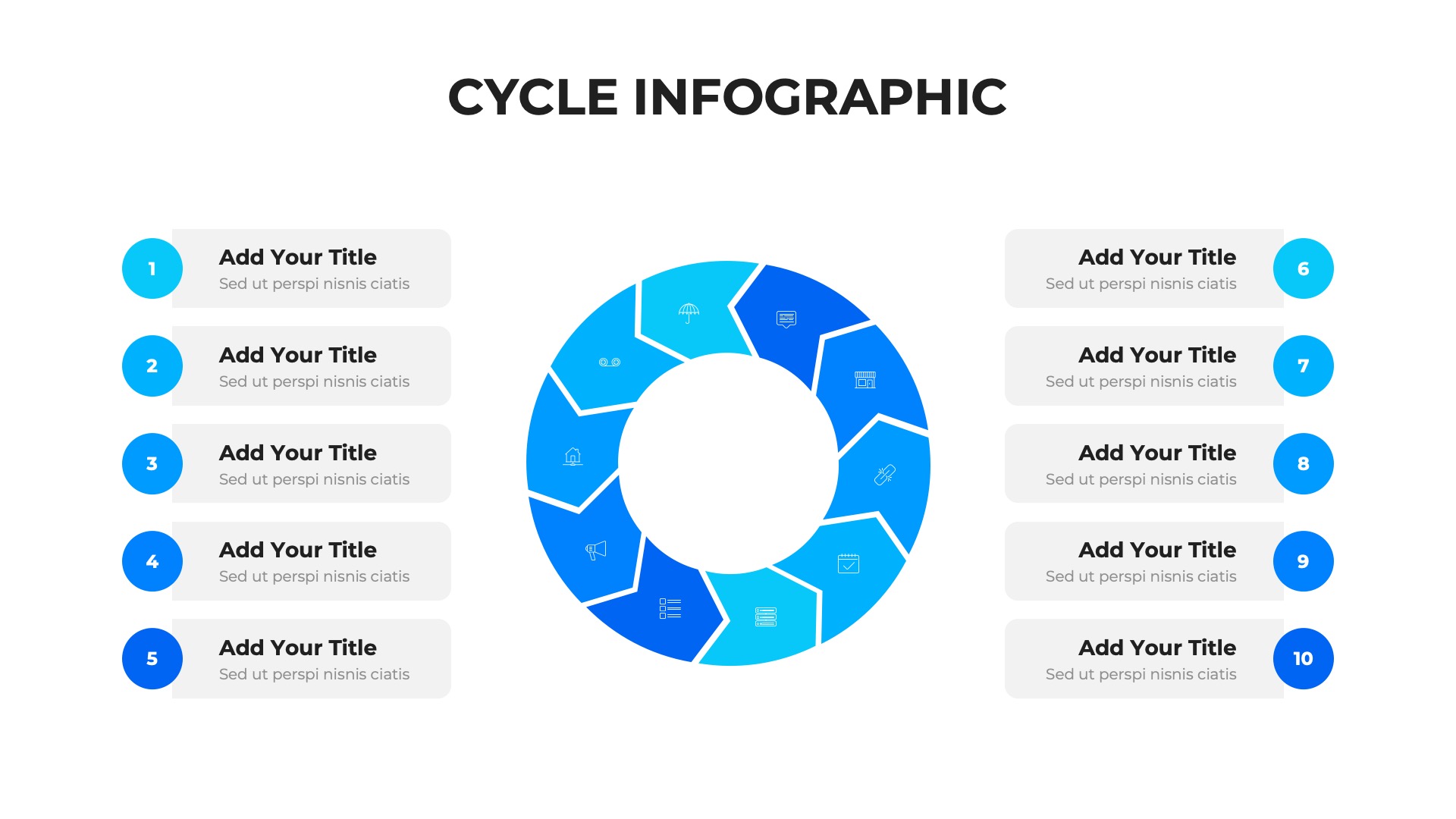 CYCLE INFOGRAPHIC

1
Add Your Title
Sed ut perspi nisnis ciatis

2
Add Your Title
Sed ut perspi nisnis ciatis

3
Add Your Title
Sed ut perspi nisnis ciatis

4
Add Your Title
Sed ut perspi nisnis ciatis

5
Add Your Title
Sed ut perspi nisnis ciatis

Add Your Title
Sed ut perspi nisnis ciatis
6

Add Your Title
Sed ut perspi nisnis ciatis
7

Add Your Title
Sed ut perspi nisnis ciatis
8

Add Your Title
Sed ut perspi nisnis ciatis
9

Add Your Title
Sed ut perspi nisnis ciatis
10