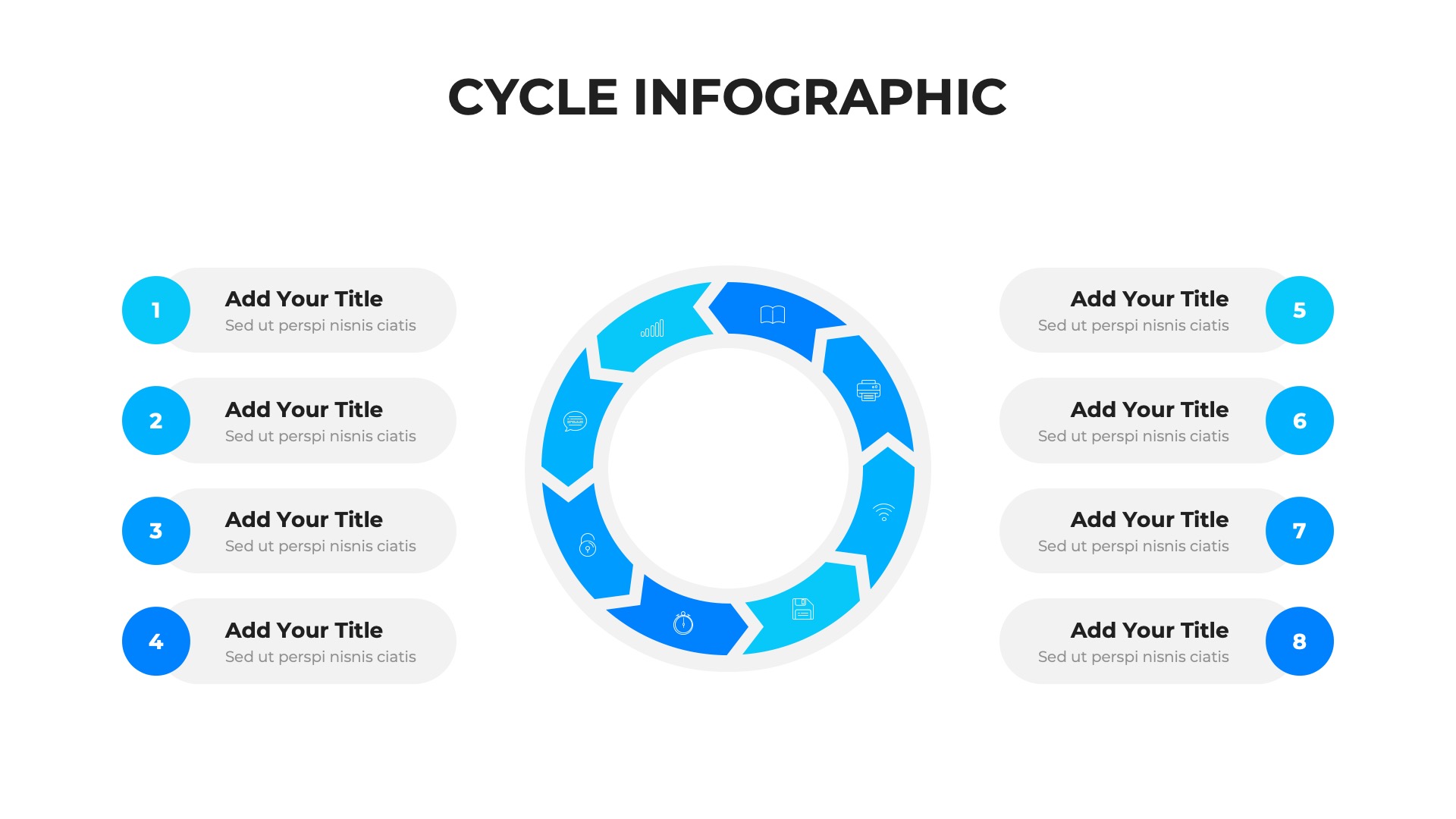 CYCLE INFOGRAPHIC

1
Add Your Title
Sed ut perspi nisnis ciatis

2
Add Your Title
Sed ut perspi nisnis ciatis

3
Add Your Title
Sed ut perspi nisnis ciatis

4
Add Your Title
Sed ut perspi nisnis ciatis

Add Your Title
Sed ut perspi nisnis ciatis
5

Add Your Title
Sed ut perspi nisnis ciatis
6

Add Your Title
Sed ut perspi nisnis ciatis
7

Add Your Title
Sed ut perspi nisnis ciatis
8