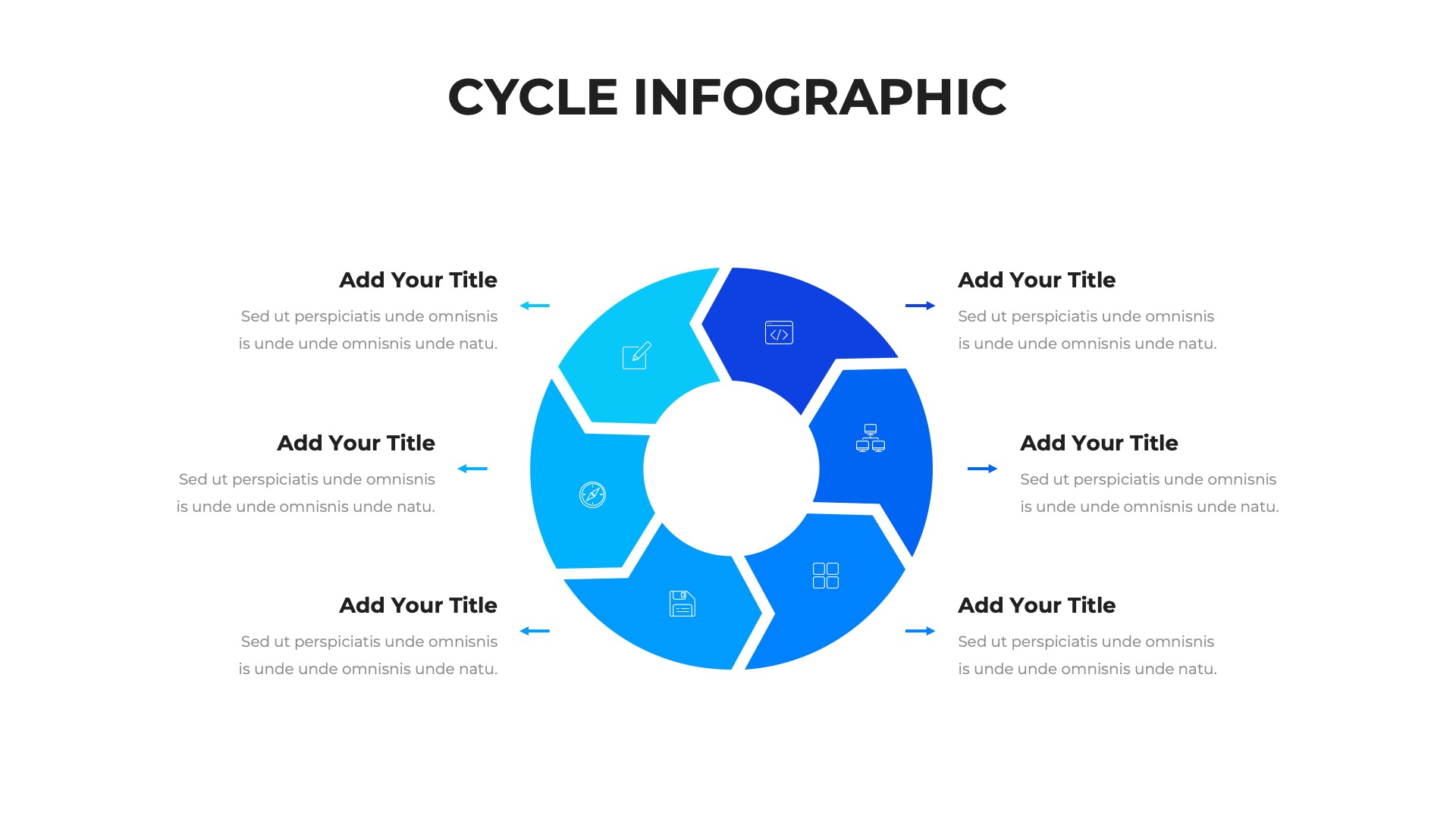 CYCLE INFOGRAPHIC

Add Your Title
Sed ut perspiciatis unde omnisnis is unde unde omnisnis unde natu.

Add Your Title
Sed ut perspiciatis unde omnisnis is unde unde omnisnis unde natu.

Add Your Title
Sed ut perspiciatis unde omnisnis is unde unde omnisnis unde natu.

Add Your Title
Sed ut perspiciatis unde omnisnis is unde unde omnisnis unde natu.

Add Your Title
Sed ut perspiciatis unde omnisnis is unde unde omnisnis unde natu.

Add Your Title
Sed ut perspiciatis unde omnisnis is unde unde omnisnis unde natu.