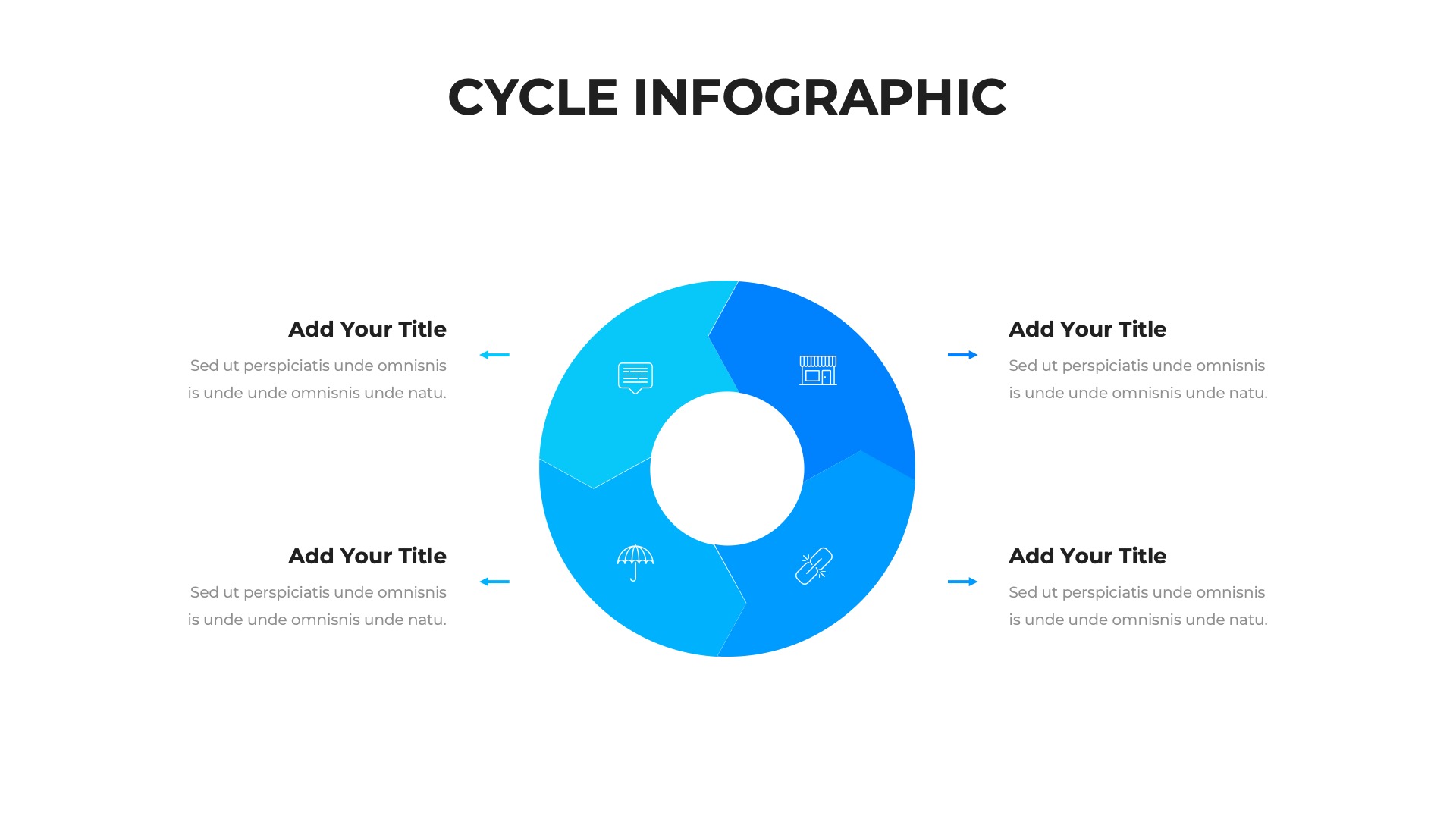 CYCLE INFOGRAPHIC

Add Your Title
Sed ut perspiciatis unde omnisnis is unde unde omnisnis unde natu.

Add Your Title
Sed ut perspiciatis unde omnisnis is unde unde omnisnis unde natu.

Add Your Title
Sed ut perspiciatis unde omnisnis is unde unde omnisnis unde natu.

Add Your Title
Sed ut perspiciatis unde omnisnis is unde unde omnisnis unde natu.