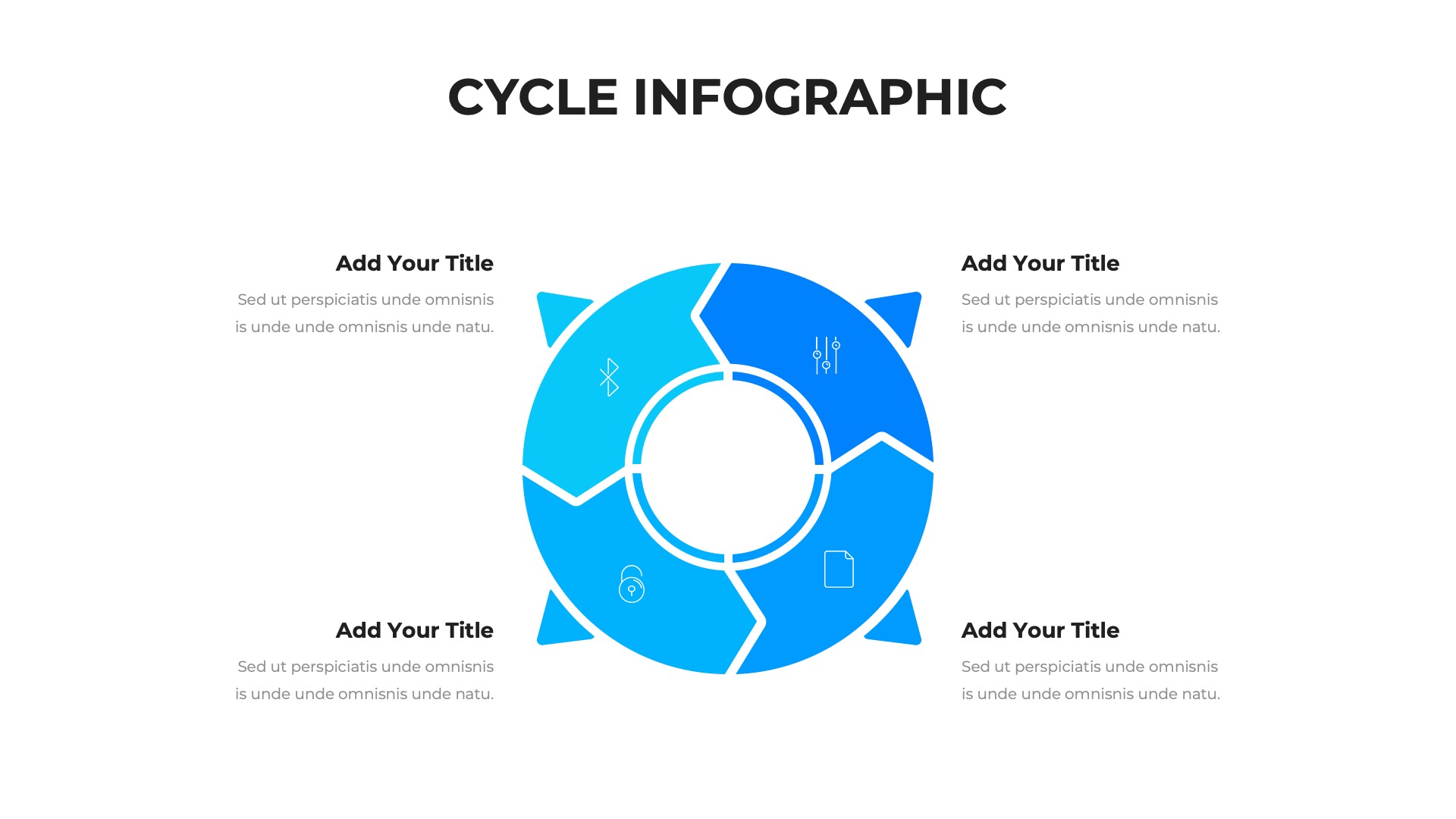 CYCLE INFOGRAPHIC

Add Your Title

Sed ut perspiciatis unde omnisnis is unde unde omnisnis unde natu.

Add Your Title

Sed ut perspiciatis unde omnisnis is unde unde omnisnis unde natu.

Add Your Title

Sed ut perspiciatis unde omnisnis is unde unde omnisnis unde natu.

Add Your Title

Sed ut perspiciatis unde omnisnis is unde unde omnisnis unde natu.