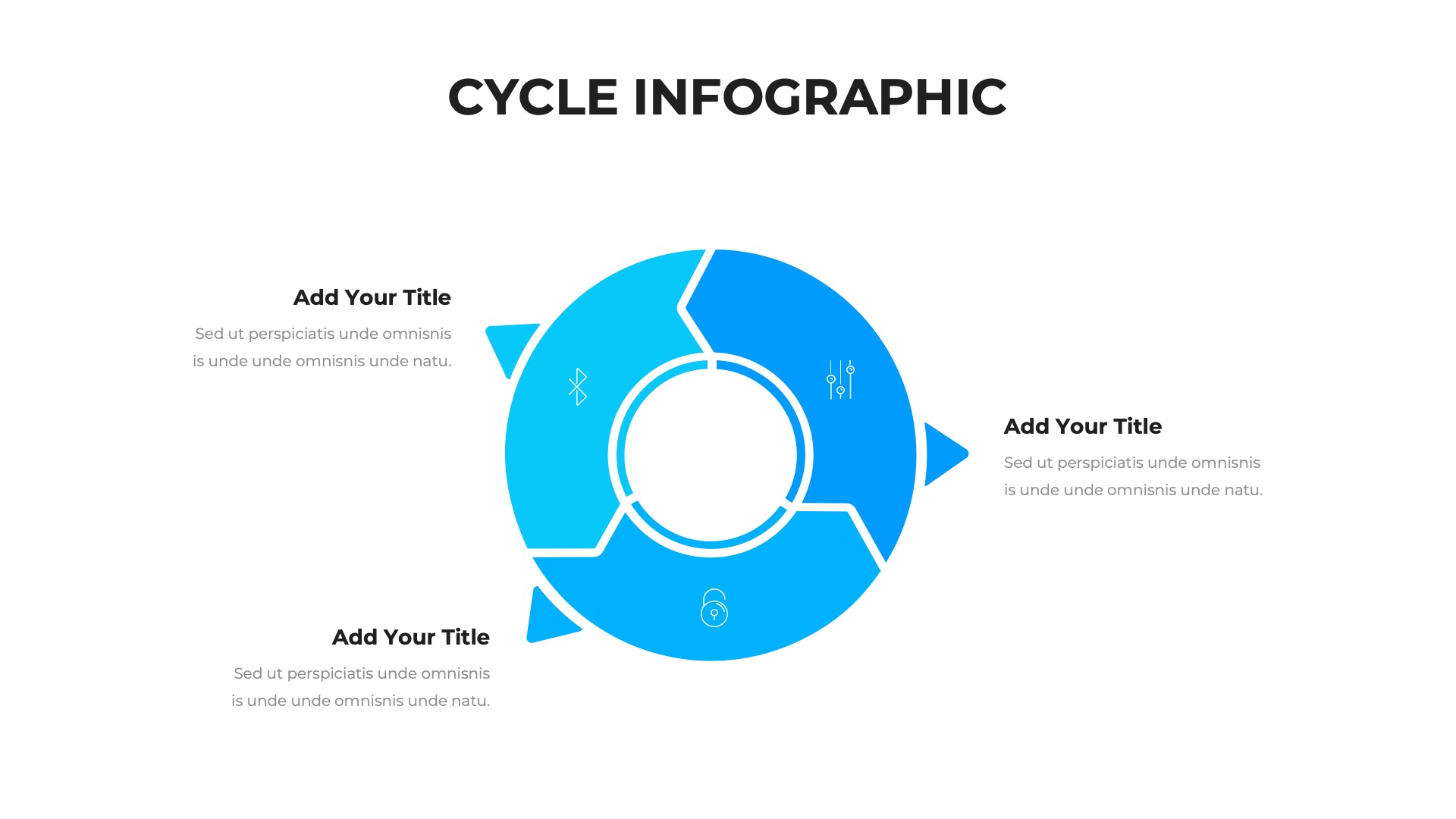 CYCLE INFOGRAPHIC

Add Your Title

Sed ut perspiciatis unde omnisnis is unde unde omnisnis unde natu.

Add Your Title

Sed ut perspiciatis unde omnisnis is unde unde omnisnis unde natu.

Add Your Title

Sed ut perspiciatis unde omnisnis is unde unde omnisnis unde natu.