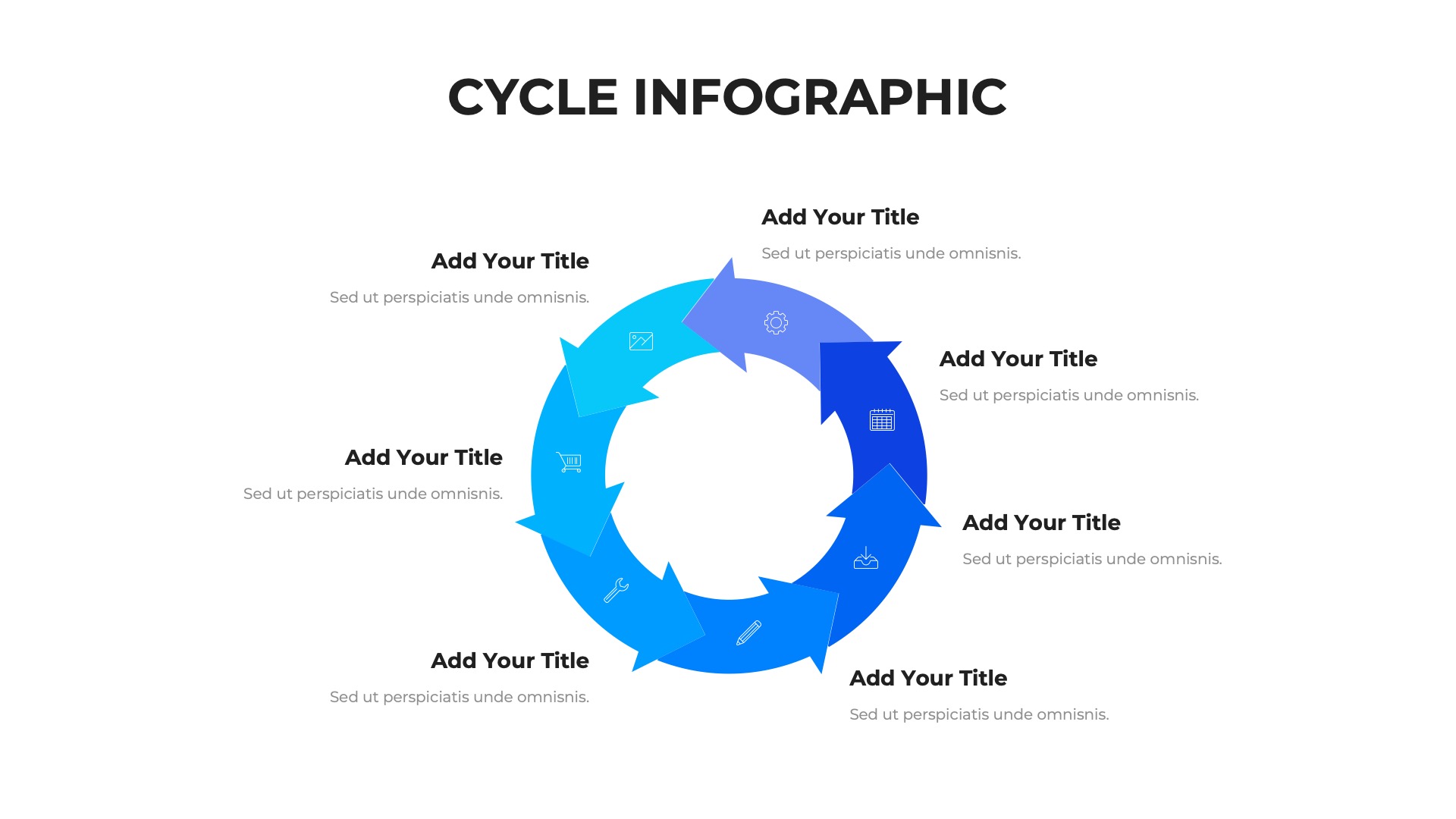 CYCLE INFOGRAPHIC

Add Your Title

Sed ut perspiciatis unde omnisnis.

Add Your Title

Sed ut perspiciatis unde omnisnis.

Add Your Title

Sed ut perspiciatis unde omnisnis.

Add Your Title

Sed ut perspiciatis unde omnisnis.

Add Your Title

Sed ut perspiciatis unde omnisnis.

Add Your Title

Sed ut perspiciatis unde omnisnis.

Add Your Title

Sed ut perspiciatis unde omnisnis.