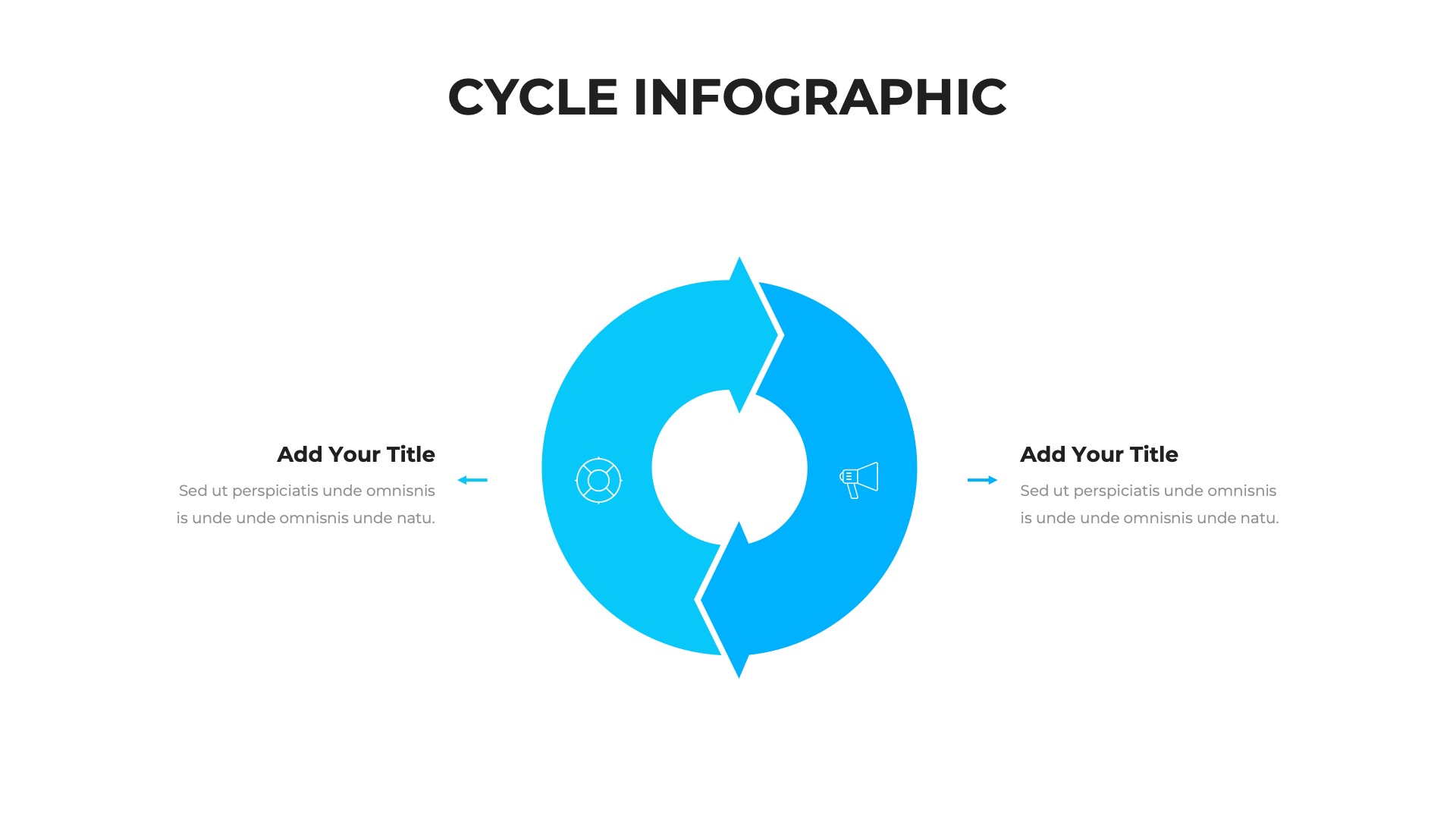 CYCLE INFOGRAPHIC

Add Your Title

Sed ut perspiciatis unde omnisnis is unde unde omnisnis unde natu.

Add Your Title

Sed ut perspiciatis unde omnisnis is unde unde omnisnis unde natu.