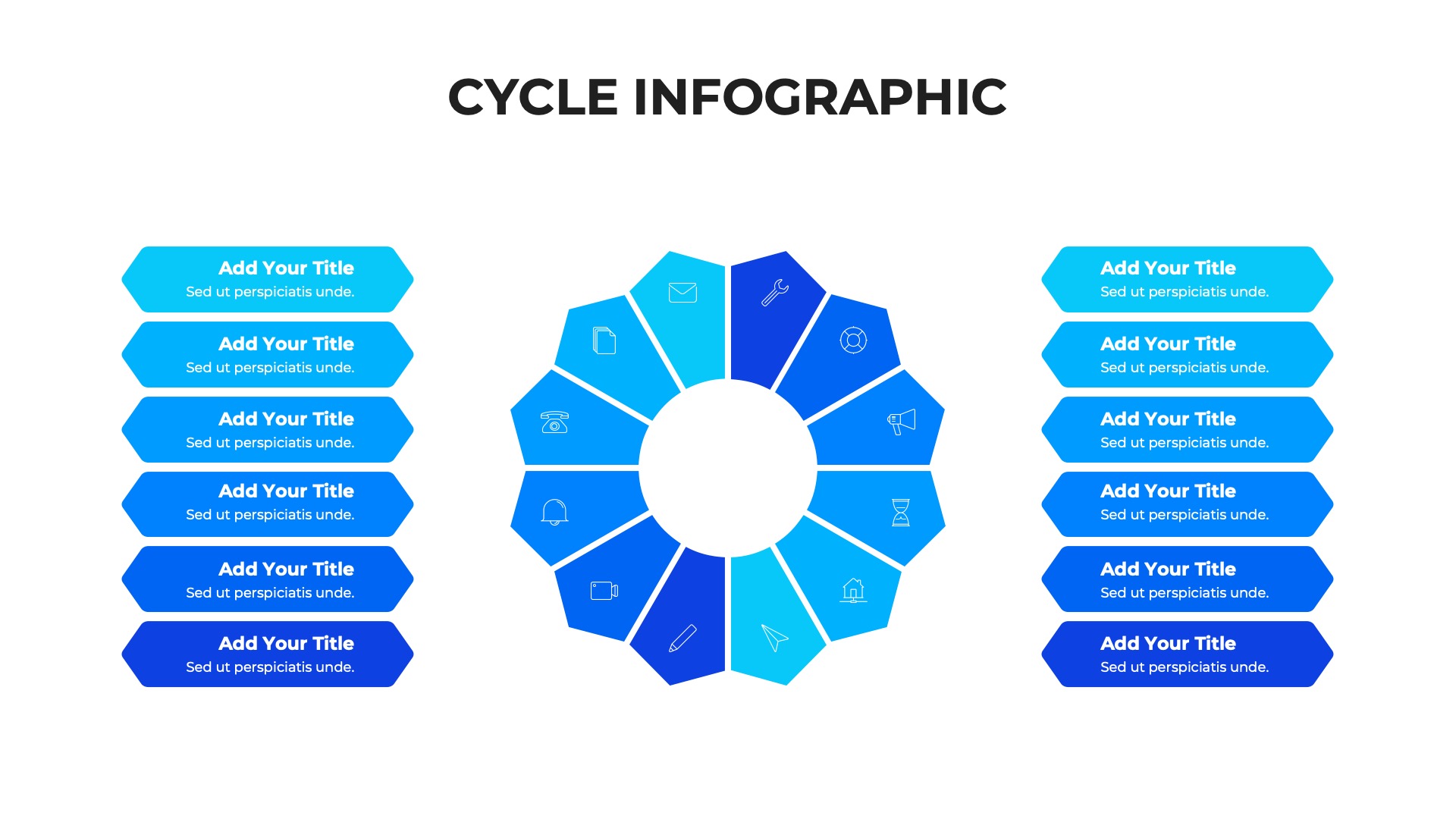 CYCLE INFOGRAPHIC

Add Your Title
Sed ut perspiciatis unde.

Add Your Title
Sed ut perspiciatis unde.

Add Your Title
Sed ut perspiciatis unde.

Add Your Title
Sed ut perspiciatis unde.

Add Your Title
Sed ut perspiciatis unde.

Add Your Title
Sed ut perspiciatis unde.

Add Your Title
Sed ut perspiciatis unde.

Add Your Title
Sed ut perspiciatis unde.

Add Your Title
Sed ut perspiciatis unde.

Add Your Title
Sed ut perspiciatis unde.

Add Your Title
Sed ut perspiciatis unde.

Add Your Title
Sed ut perspiciatis unde.