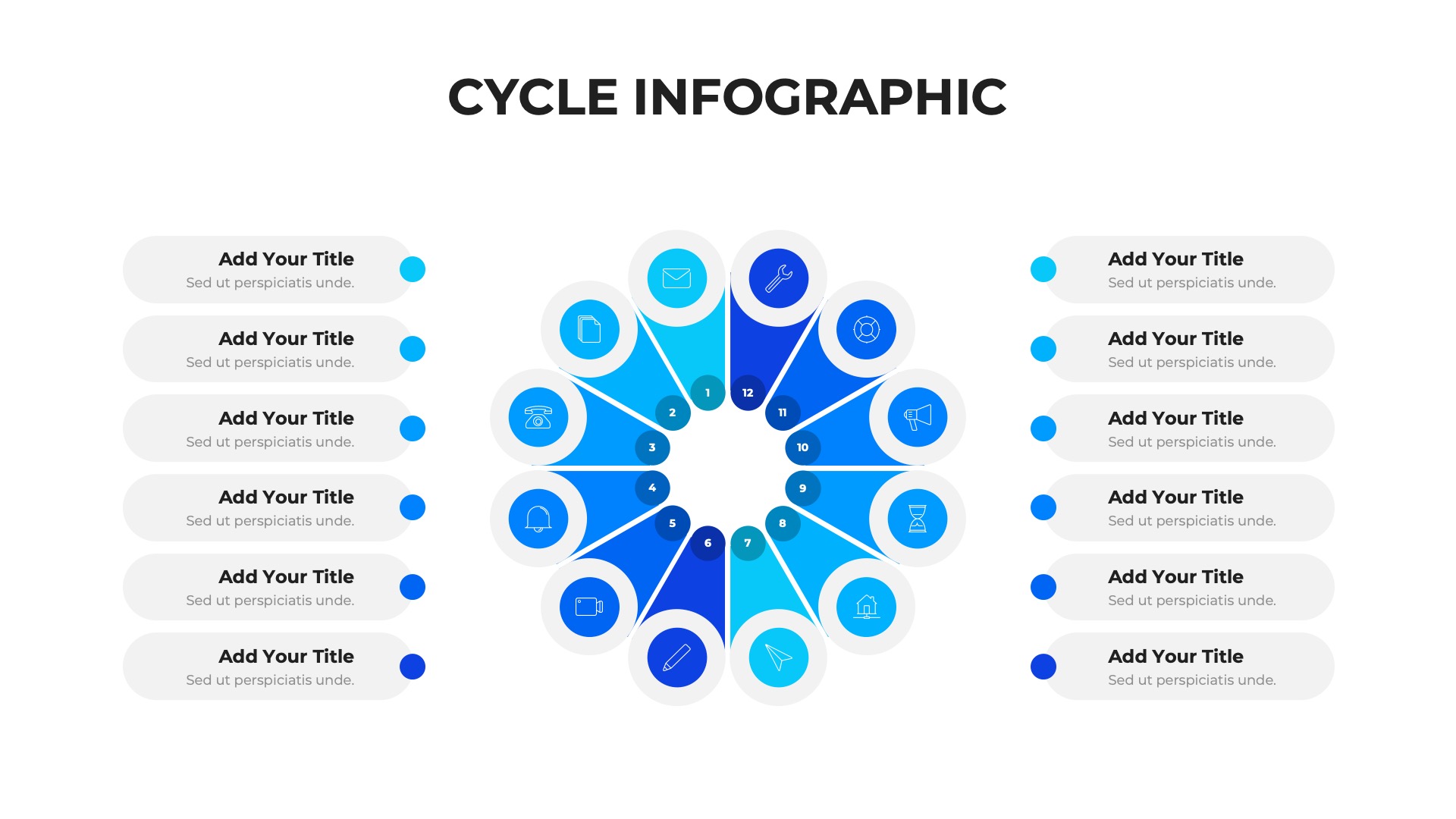 CYCLE INFOGRAPHIC

Add Your Title
Sed ut perspiciatis unde.

Add Your Title
Sed ut perspiciatis unde.

Add Your Title
Sed ut perspiciatis unde.

Add Your Title
Sed ut perspiciatis unde.

Add Your Title
Sed ut perspiciatis unde.

Add Your Title
Sed ut perspiciatis unde.

1
2
3
4
5
6
7
8
9
10
11
12

Add Your Title
Sed ut perspiciatis unde.

Add Your Title
Sed ut perspiciatis unde.

Add Your Title
Sed ut perspiciatis unde.

Add Your Title
Sed ut perspiciatis unde.

Add Your Title
Sed ut perspiciatis unde.

Add Your Title
Sed ut perspiciatis unde.