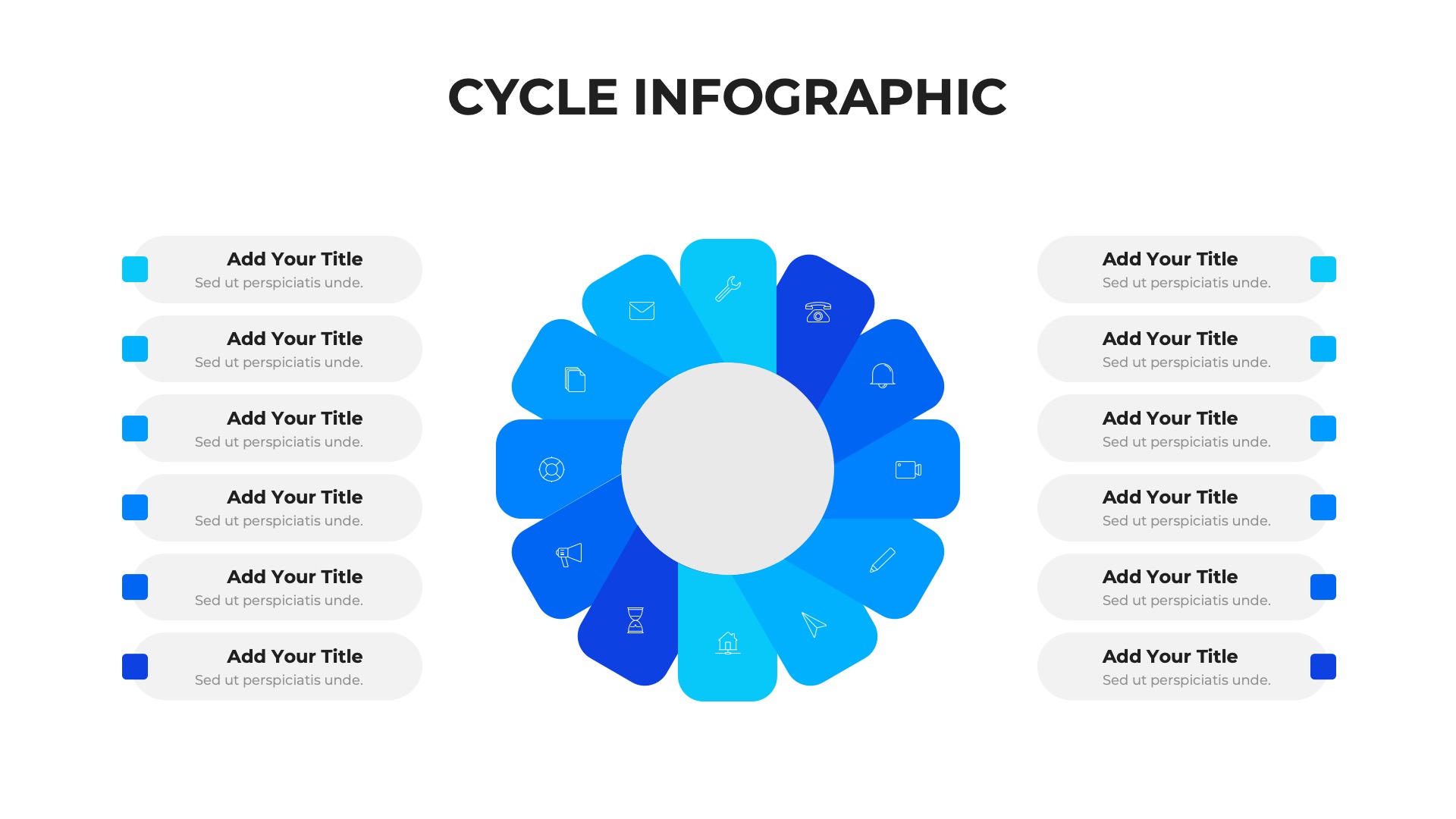 CYCLE INFOGRAPHIC

Add Your Title
Sed ut perspiciatis unde.

Add Your Title
Sed ut perspiciatis unde.

Add Your Title
Sed ut perspiciatis unde.

Add Your Title
Sed ut perspiciatis unde.

Add Your Title
Sed ut perspiciatis unde.

Add Your Title
Sed ut perspiciatis unde.

Add Your Title
Sed ut perspiciatis unde.

Add Your Title
Sed ut perspiciatis unde.

Add Your Title
Sed ut perspiciatis unde.

Add Your Title
Sed ut perspiciatis unde.

Add Your Title
Sed ut perspiciatis unde.

Add Your Title
Sed ut perspiciatis unde.