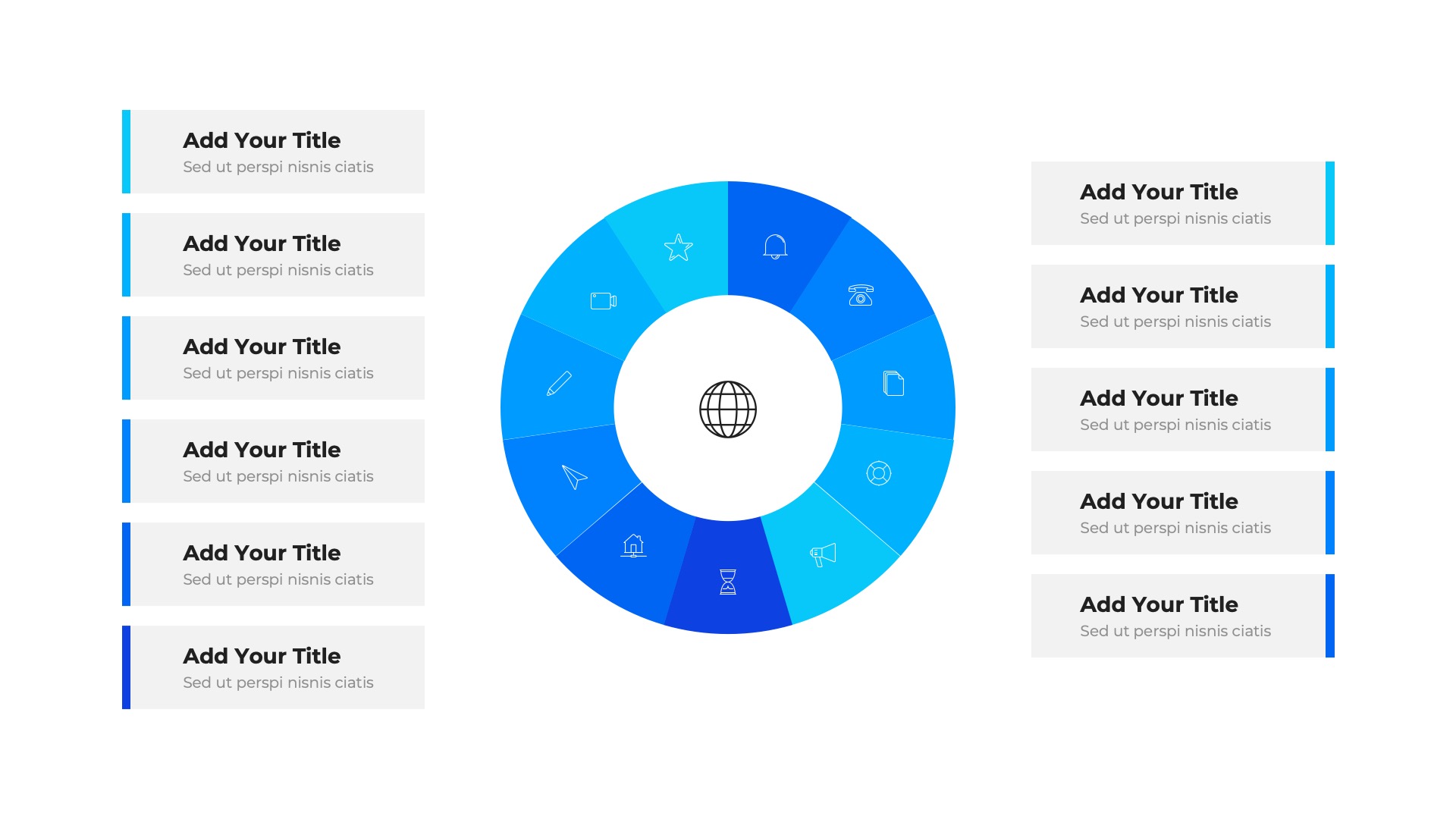 Add Your Title
Sed ut perspi nisnis ciatis

Add Your Title
Sed ut perspi nisnis ciatis

Add Your Title
Sed ut perspi nisnis ciatis

Add Your Title
Sed ut perspi nisnis ciatis

Add Your Title
Sed ut perspi nisnis ciatis

Add Your Title
Sed ut perspi nisnis ciatis

Add Your Title
Sed ut perspi nisnis ciatis

Add Your Title
Sed ut perspi nisnis ciatis

Add Your Title
Sed ut perspi nisnis ciatis

Add Your Title
Sed ut perspi nisnis ciatis

Add Your Title
Sed ut perspi nisnis ciatis