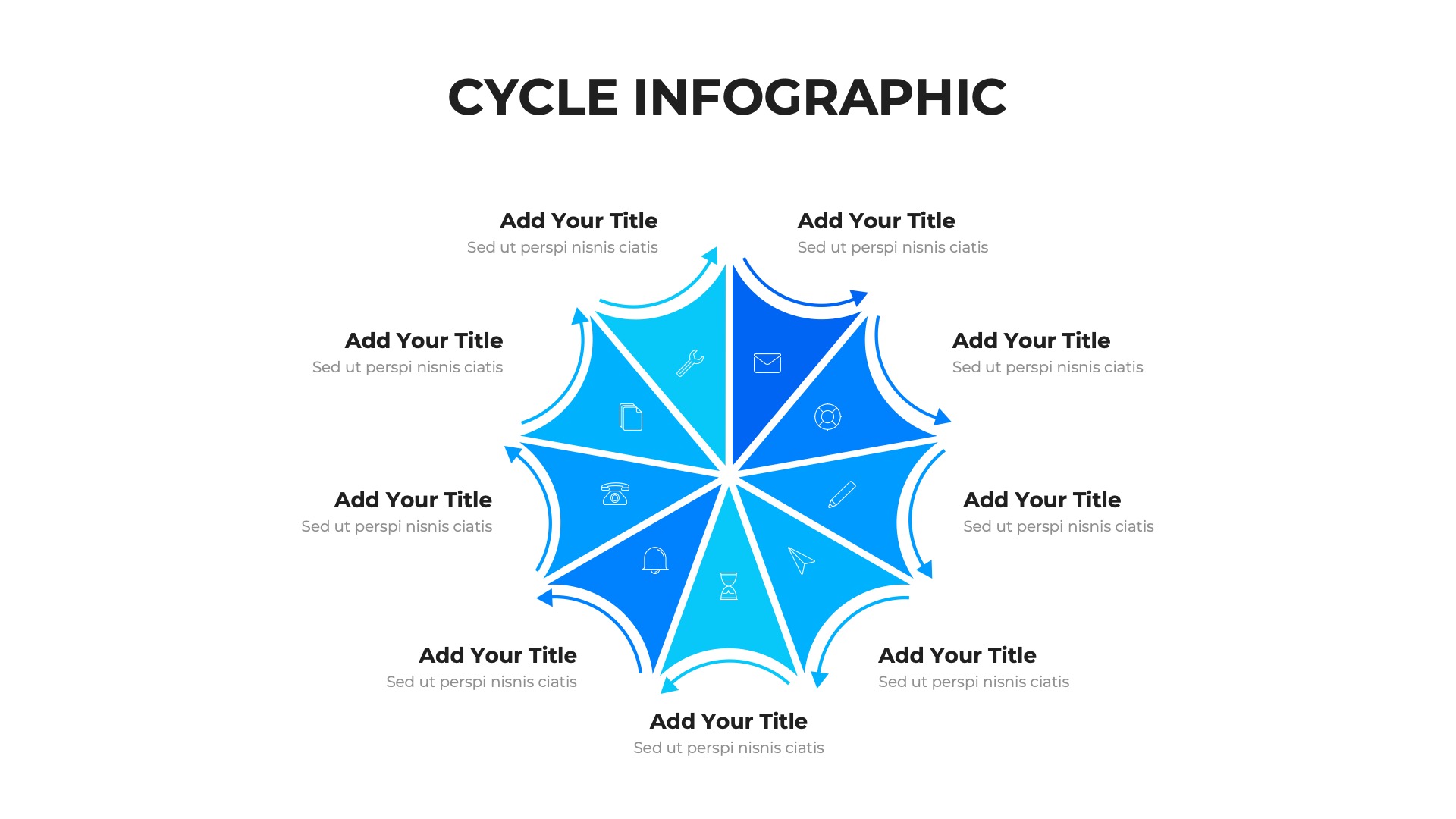 CYCLE INFOGRAPHIC

Add Your Title
Sed ut perspi nisnis ciatis

Add Your Title
Sed ut perspi nisnis ciatis

Add Your Title
Sed ut perspi nisnis ciatis

Add Your Title
Sed ut perspi nisnis ciatis

Add Your Title
Sed ut perspi nisnis ciatis

Add Your Title
Sed ut perspi nisnis ciatis

Add Your Title
Sed ut perspi nisnis ciatis

Add Your Title
Sed ut perspi nisnis ciatis

Add Your Title
Sed ut perspi nisnis ciatis