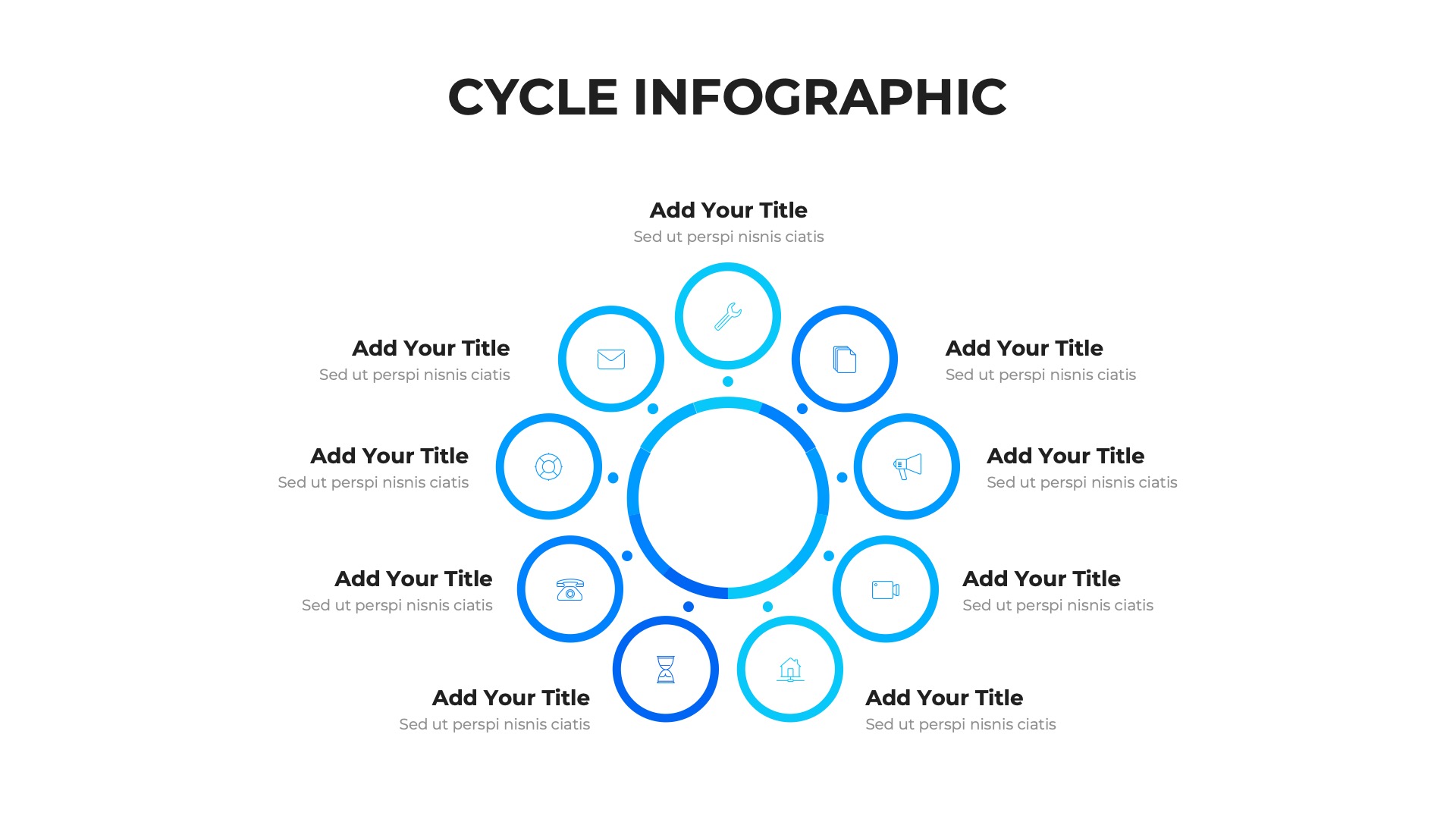 CYCLE INFOGRAPHIC

Add Your Title
Sed ut perspi nisnis ciatis

Add Your Title
Sed ut perspi nisnis ciatis

Add Your Title
Sed ut perspi nisnis ciatis

Add Your Title
Sed ut perspi nisnis ciatis

Add Your Title
Sed ut perspi nisnis ciatis

Add Your Title
Sed ut perspi nisnis ciatis

Add Your Title
Sed ut perspi nisnis ciatis

Add Your Title
Sed ut perspi nisnis ciatis

Add Your Title
Sed ut perspi nisnis ciatis