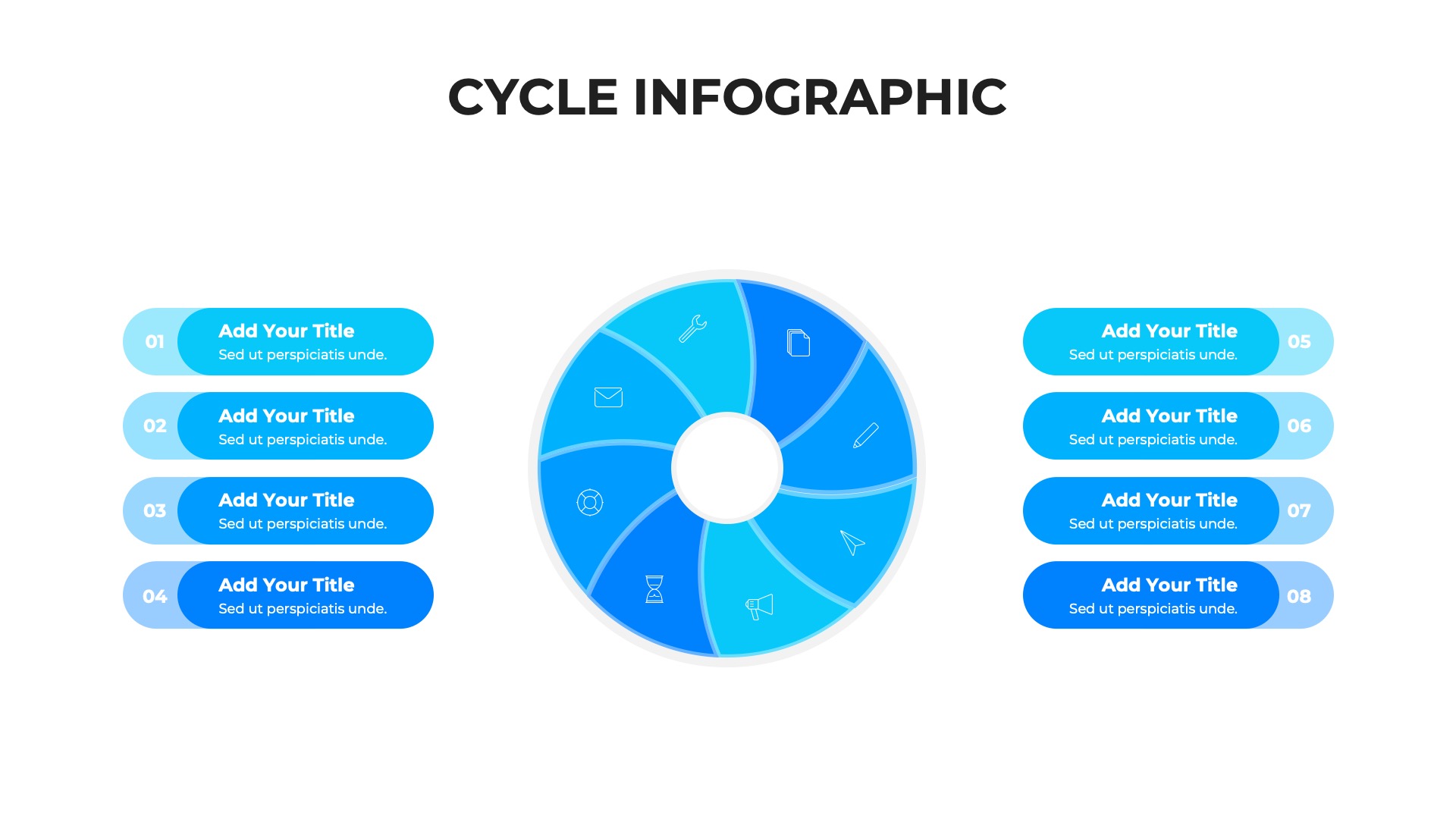 CYCLE INFOGRAPHIC

01
Add Your Title
Sed ut perspiciatis unde.

02
Add Your Title
Sed ut perspiciatis unde.

03
Add Your Title
Sed ut perspiciatis unde.

04
Add Your Title
Sed ut perspiciatis unde.

Add Your Title
Sed ut perspiciatis unde.
05

Add Your Title
Sed ut perspiciatis unde.
06

Add Your Title
Sed ut perspiciatis unde.
07

Add Your Title
Sed ut perspiciatis unde.
08