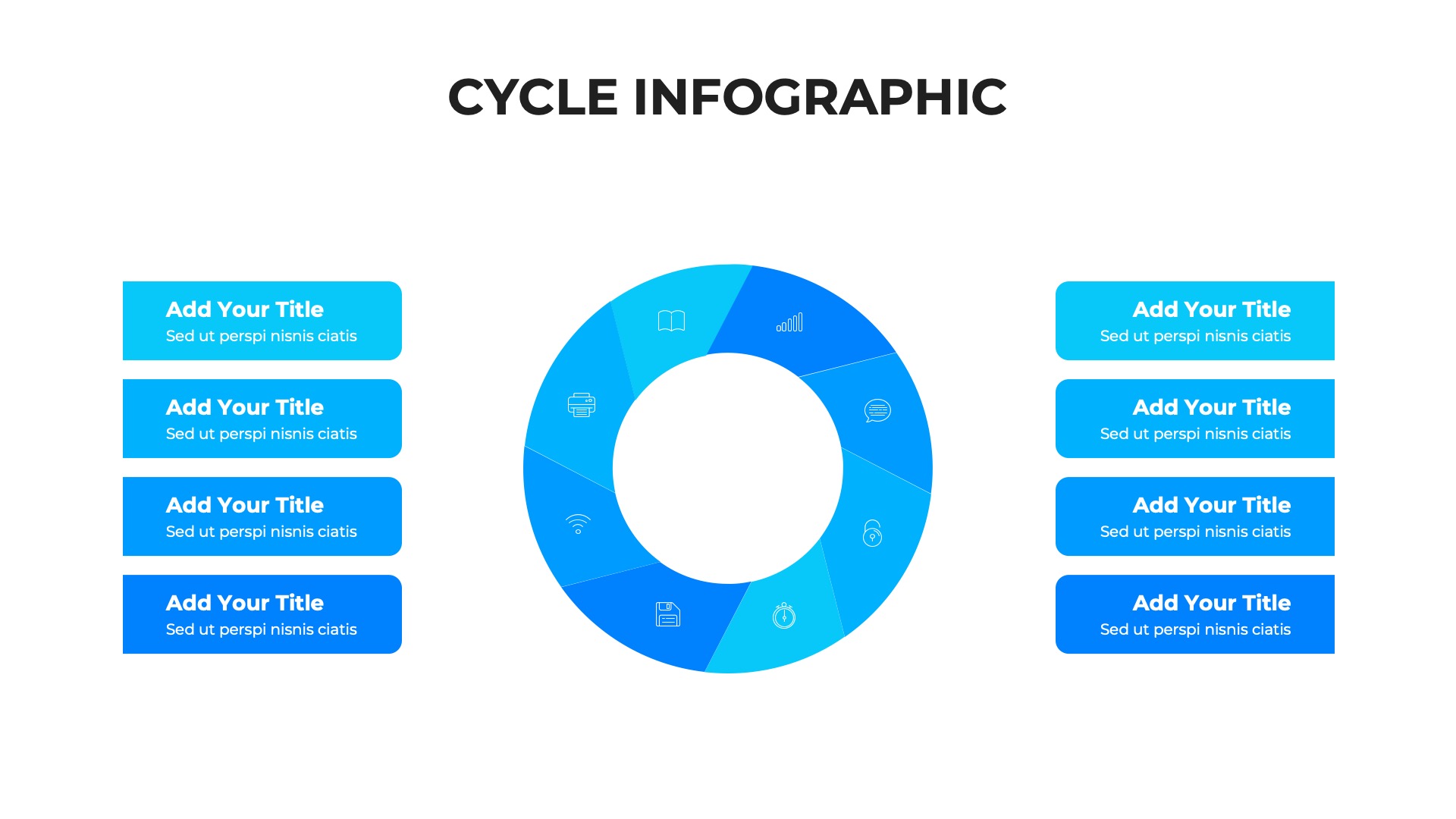 CYCLE INFOGRAPHIC

Add Your Title
Sed ut perspi nisnis ciatis

Add Your Title
Sed ut perspi nisnis ciatis

Add Your Title
Sed ut perspi nisnis ciatis

Add Your Title
Sed ut perspi nisnis ciatis

Add Your Title
Sed ut perspi nisnis ciatis

Add Your Title
Sed ut perspi nisnis ciatis

Add Your Title
Sed ut perspi nisnis ciatis

Add Your Title
Sed ut perspi nisnis ciatis