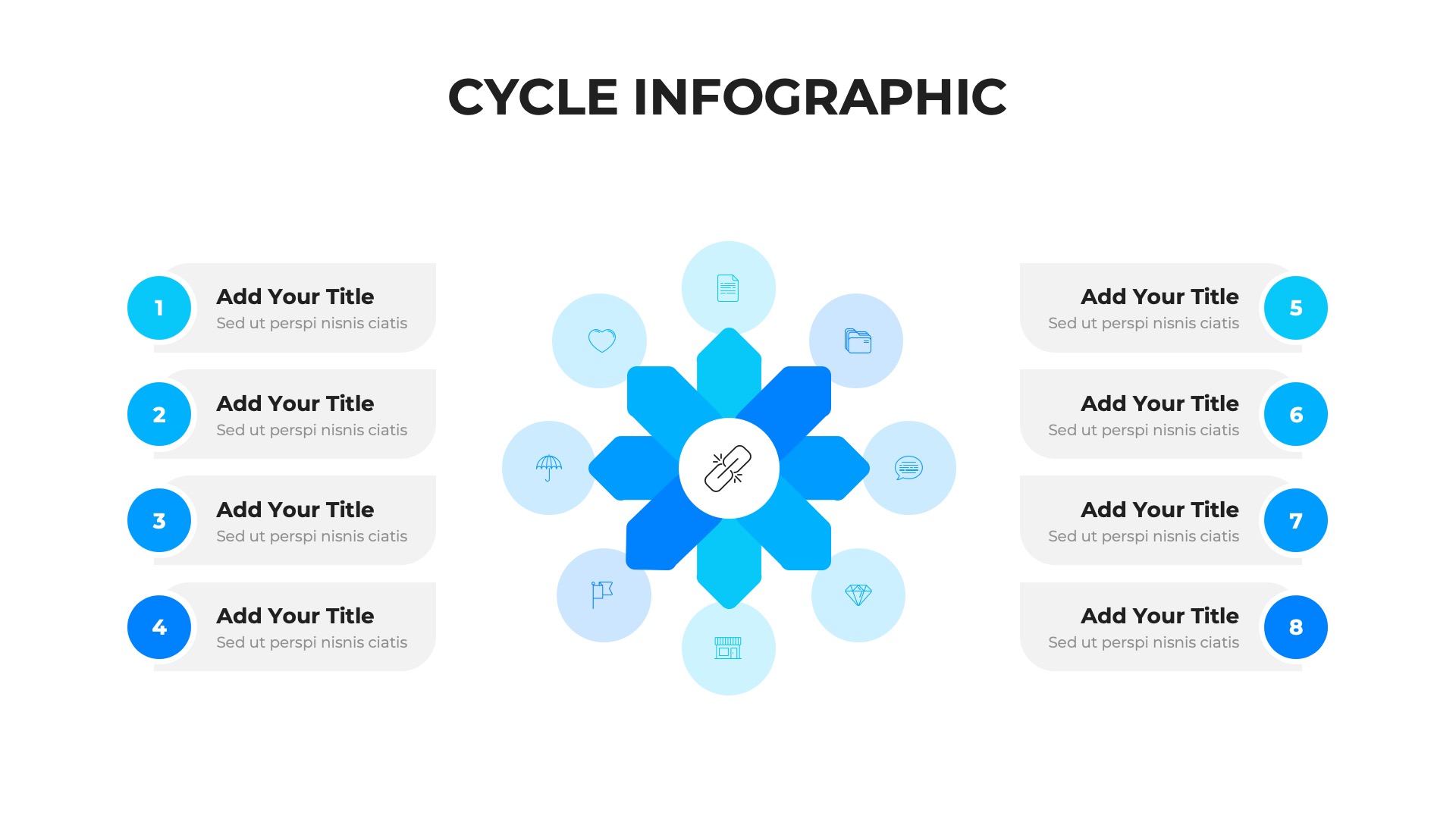 CYCLE INFOGRAPHIC

1
Add Your Title
Sed ut perspi nisnis ciatis

2
Add Your Title
Sed ut perspi nisnis ciatis

3
Add Your Title
Sed ut perspi nisnis ciatis

4
Add Your Title
Sed ut perspi nisnis ciatis

Add Your Title
Sed ut perspi nisnis ciatis
5

Add Your Title
Sed ut perspi nisnis ciatis
6

Add Your Title
Sed ut perspi nisnis ciatis
7

Add Your Title
Sed ut perspi nisnis ciatis
8