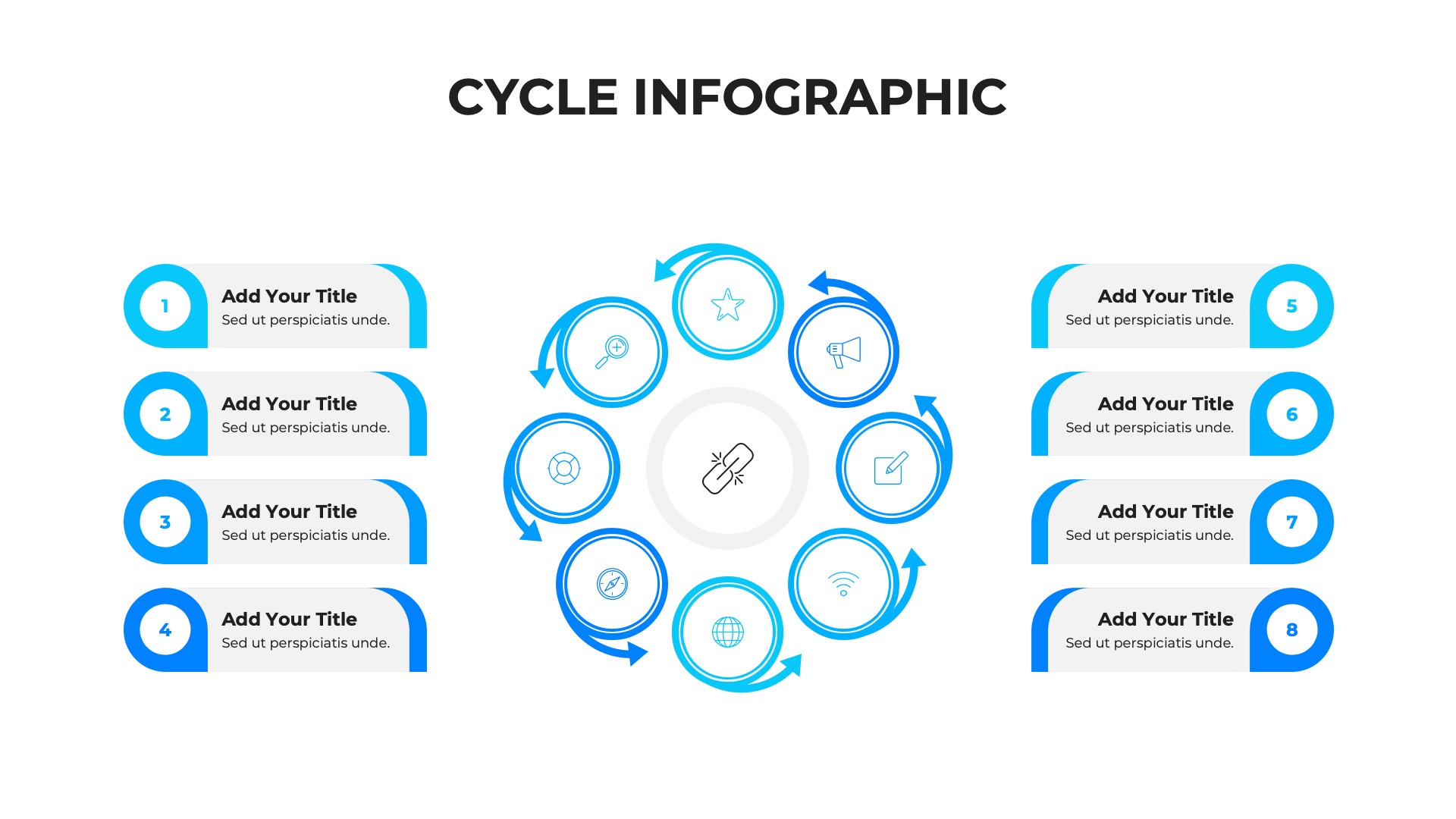 CYCLE INFOGRAPHIC

1
Add Your Title
Sed ut perspiciatis unde.

2
Add Your Title
Sed ut perspiciatis unde.

3
Add Your Title
Sed ut perspiciatis unde.

4
Add Your Title
Sed ut perspiciatis unde.

Add Your Title
Sed ut perspiciatis unde.
5

Add Your Title
Sed ut perspiciatis unde.
6

Add Your Title
Sed ut perspiciatis unde.
7

Add Your Title
Sed ut perspiciatis unde.
8