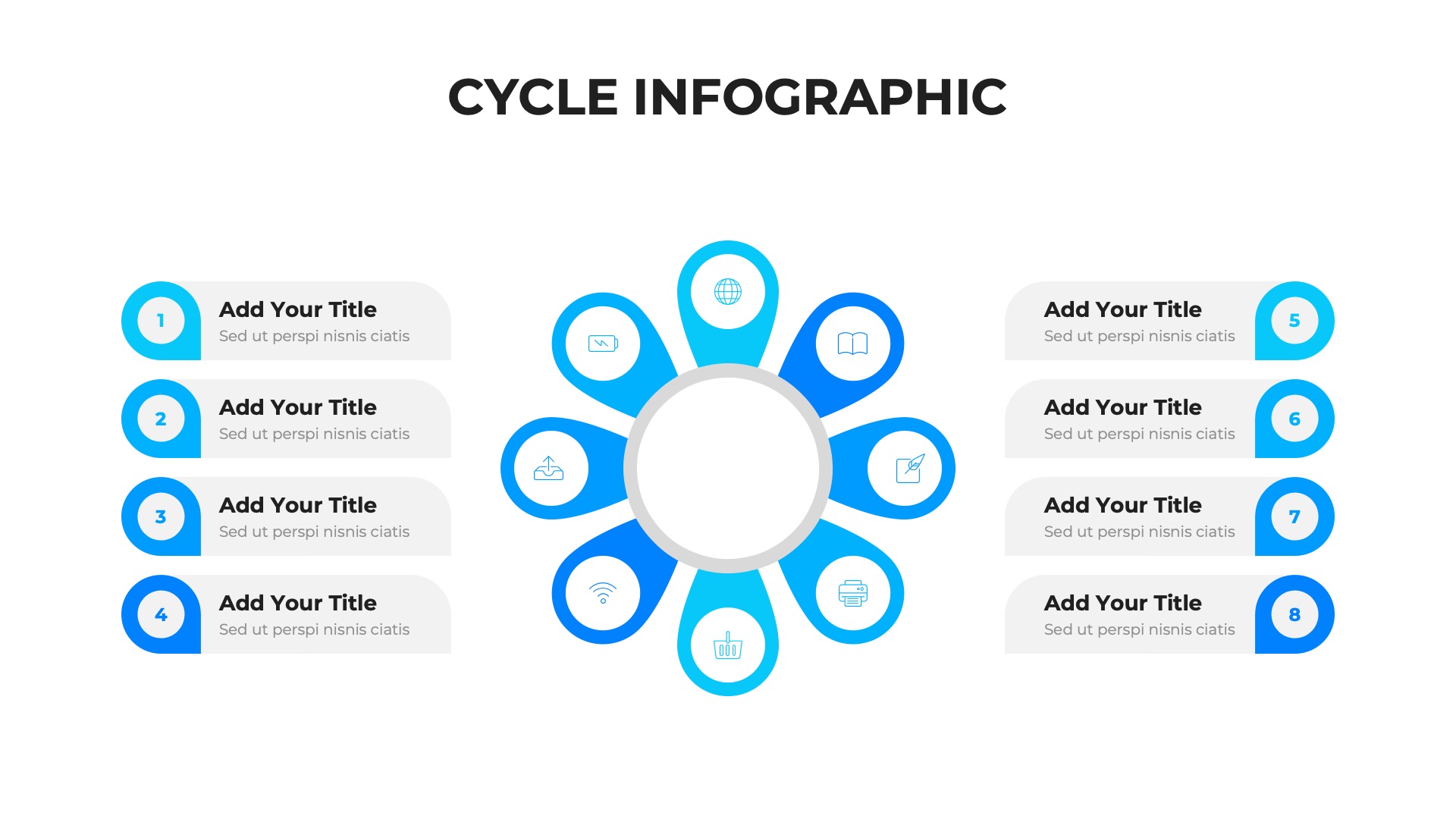 CYCLE INFOGRAPHIC

1
Add Your Title
Sed ut perspi nisnis ciatis

2
Add Your Title
Sed ut perspi nisnis ciatis

3
Add Your Title
Sed ut perspi nisnis ciatis

4
Add Your Title
Sed ut perspi nisnis ciatis

Add Your Title
Sed ut perspi nisnis ciatis
5

Add Your Title
Sed ut perspi nisnis ciatis
6

Add Your Title
Sed ut perspi nisnis ciatis
7

Add Your Title
Sed ut perspi nisnis ciatis
8