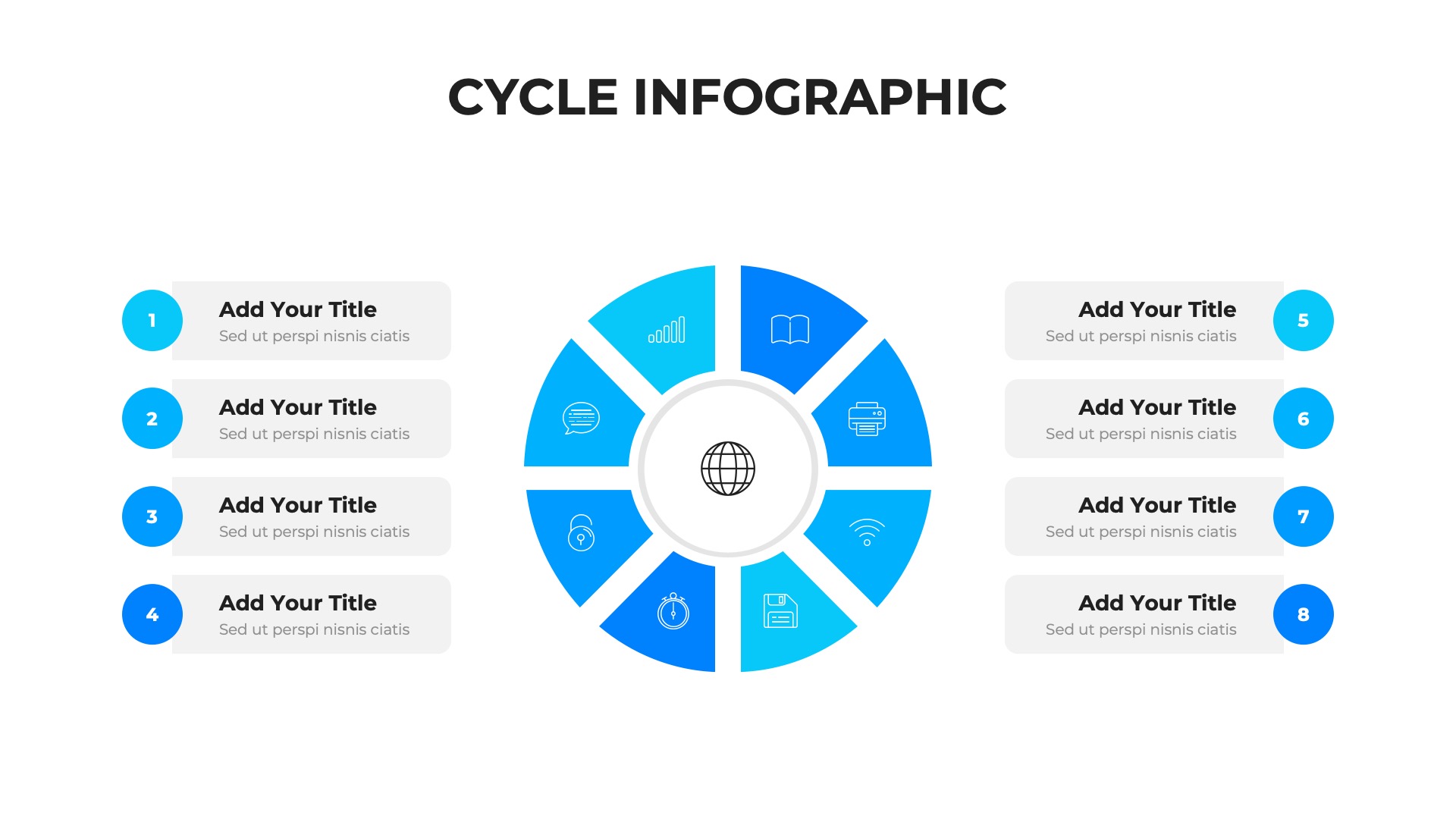 CYCLE INFOGRAPHIC

1
Add Your Title
Sed ut perspi nisnis ciatis

2
Add Your Title
Sed ut perspi nisnis ciatis

3
Add Your Title
Sed ut perspi nisnis ciatis

4
Add Your Title
Sed ut perspi nisnis ciatis

Add Your Title
Sed ut perspi nisnis ciatis
5

Add Your Title
Sed ut perspi nisnis ciatis
6

Add Your Title
Sed ut perspi nisnis ciatis
7

Add Your Title
Sed ut perspi nisnis ciatis
8