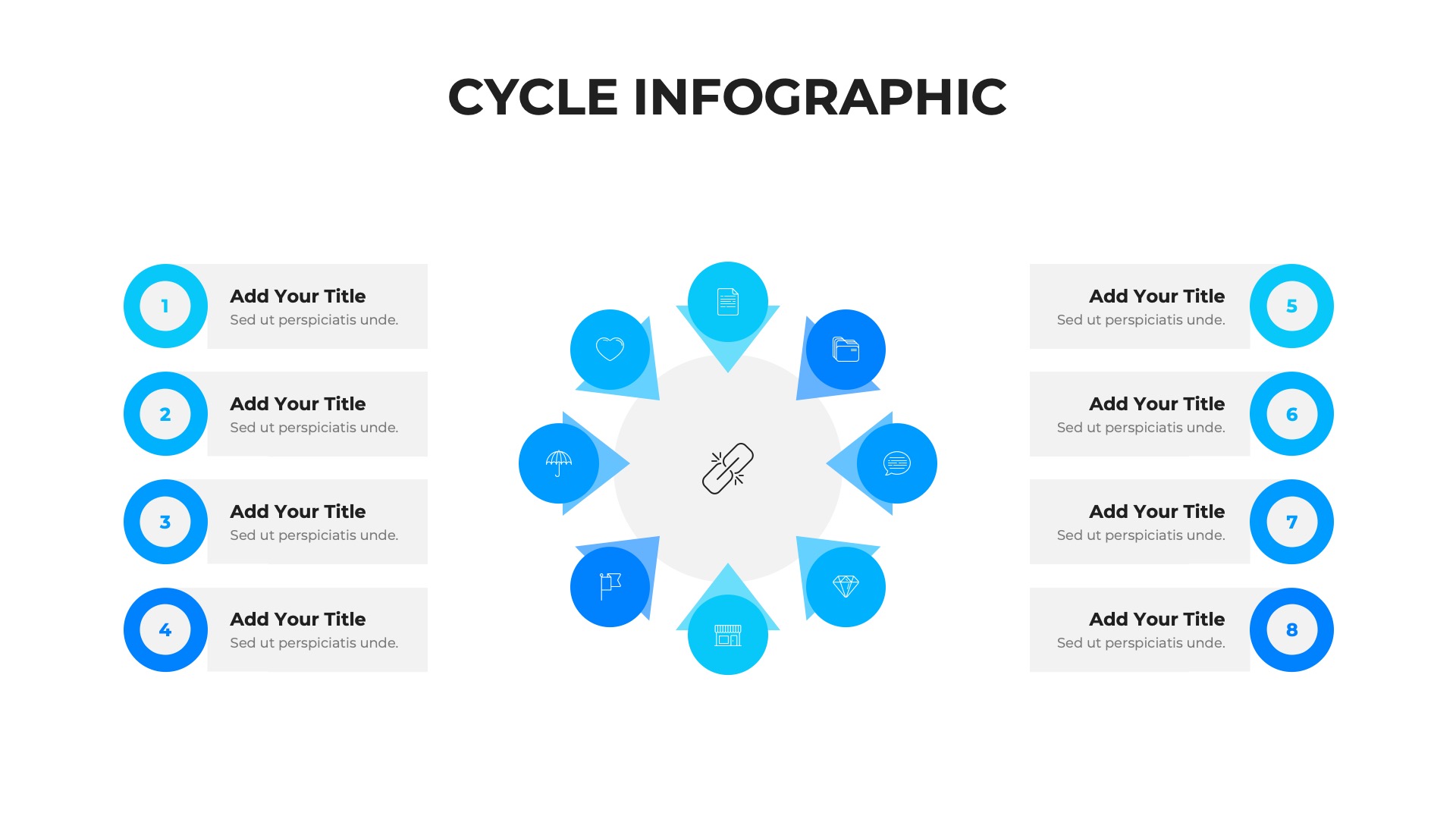 CYCLE INFOGRAPHIC

1
Add Your Title
Sed ut perspiciatis unde.

2
Add Your Title
Sed ut perspiciatis unde.

3
Add Your Title
Sed ut perspiciatis unde.

4
Add Your Title
Sed ut perspiciatis unde.

Add Your Title
Sed ut perspiciatis unde.
5

Add Your Title
Sed ut perspiciatis unde.
6

Add Your Title
Sed ut perspiciatis unde.
7

Add Your Title
Sed ut perspiciatis unde.
8