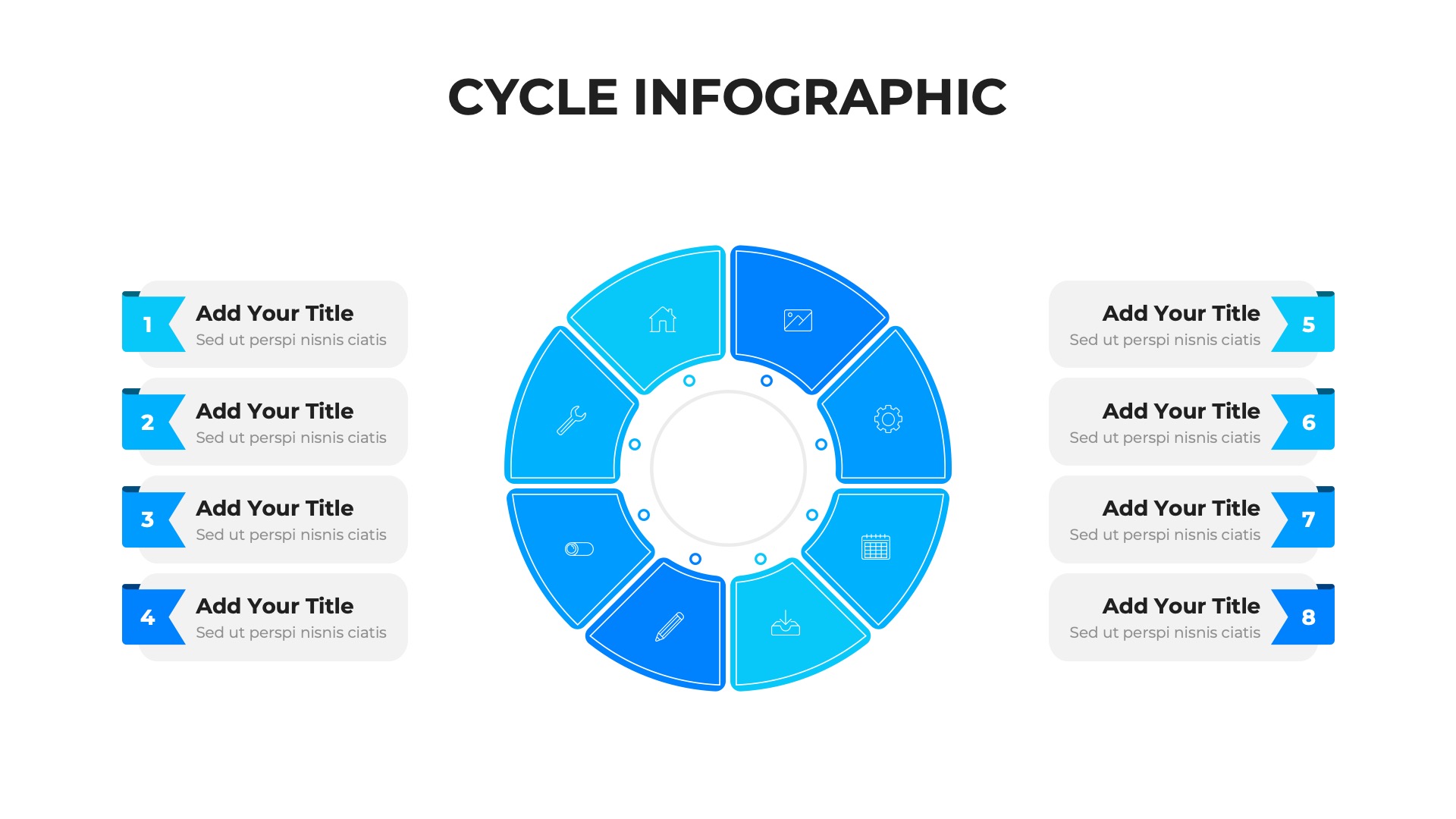 CYCLE INFOGRAPHIC

1
Add Your Title
Sed ut perspi nisnis ciatis

2
Add Your Title
Sed ut perspi nisnis ciatis

3
Add Your Title
Sed ut perspi nisnis ciatis

4
Add Your Title
Sed ut perspi nisnis ciatis

Add Your Title
Sed ut perspi nisnis ciatis
5

Add Your Title
Sed ut perspi nisnis ciatis
6

Add Your Title
Sed ut perspi nisnis ciatis
7

Add Your Title
Sed ut perspi nisnis ciatis
8