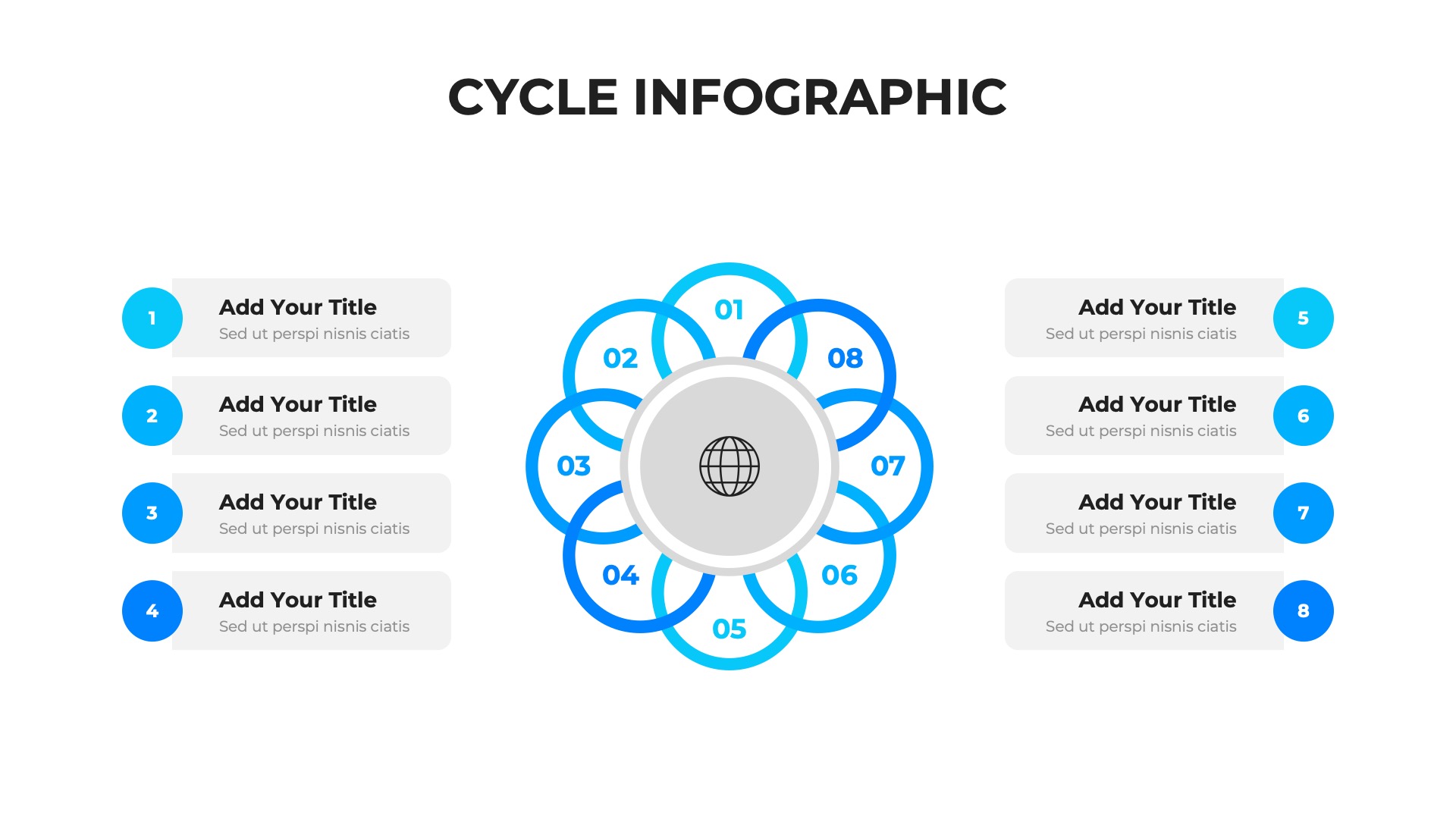 CYCLE INFOGRAPHIC

1
Add Your Title
Sed ut perspi nisnis ciatis

2
Add Your Title
Sed ut perspi nisnis ciatis

3
Add Your Title
Sed ut perspi nisnis ciatis

4
Add Your Title
Sed ut perspi nisnis ciatis

01
02
03
04
05
06
07
08

Add Your Title
Sed ut perspi nisnis ciatis
5

Add Your Title
Sed ut perspi nisnis ciatis
6

Add Your Title
Sed ut perspi nisnis ciatis
7

Add Your Title
Sed ut perspi nisnis ciatis
8