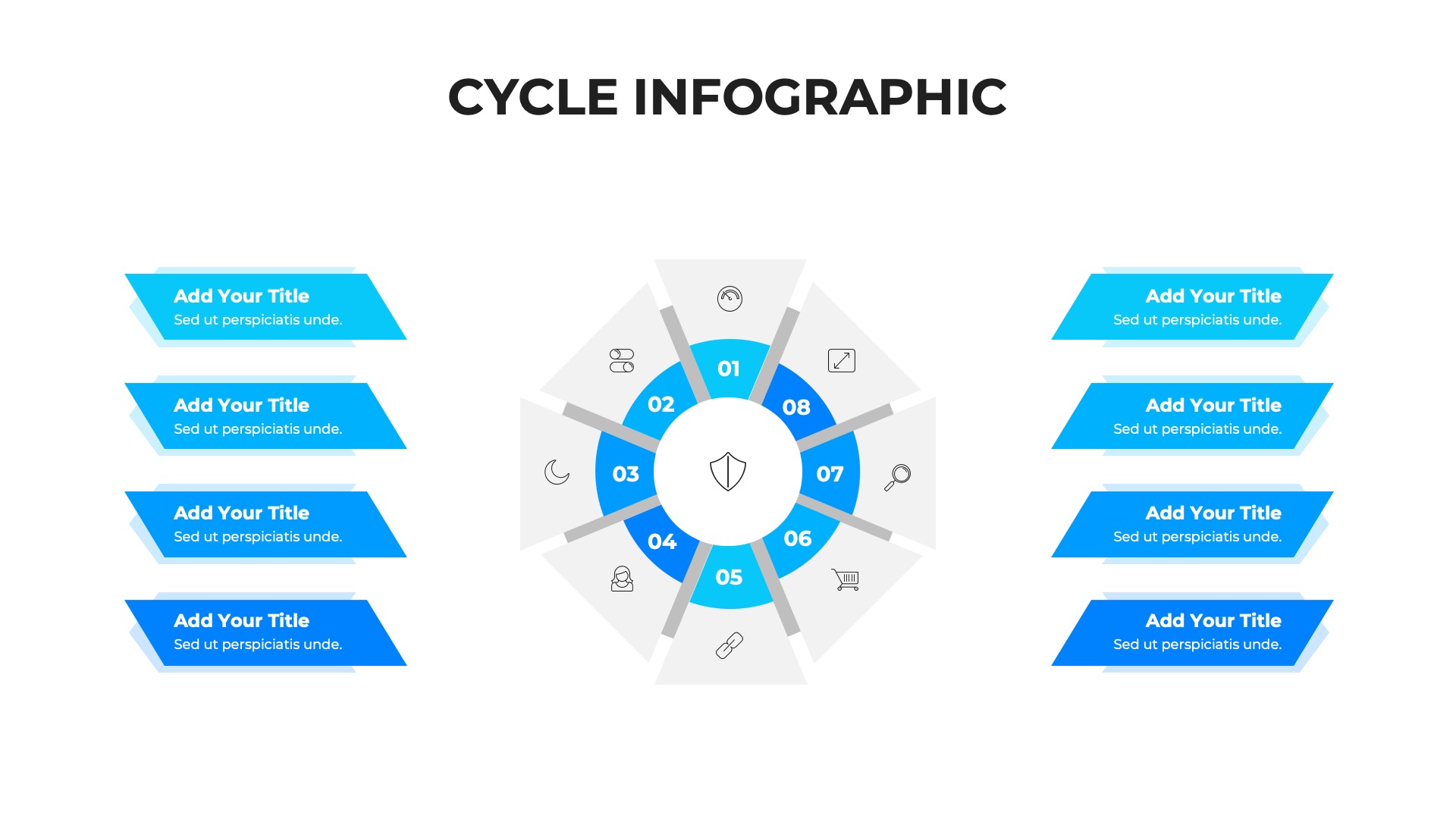 CYCLE INFOGRAPHIC

Add Your Title
Sed ut perspiciatis unde.

Add Your Title
Sed ut perspiciatis unde.

Add Your Title
Sed ut perspiciatis unde.

Add Your Title
Sed ut perspiciatis unde.

01
02
03
04
05
06
07
08

Add Your Title
Sed ut perspiciatis unde.

Add Your Title
Sed ut perspiciatis unde.

Add Your Title
Sed ut perspiciatis unde.

Add Your Title
Sed ut perspiciatis unde.