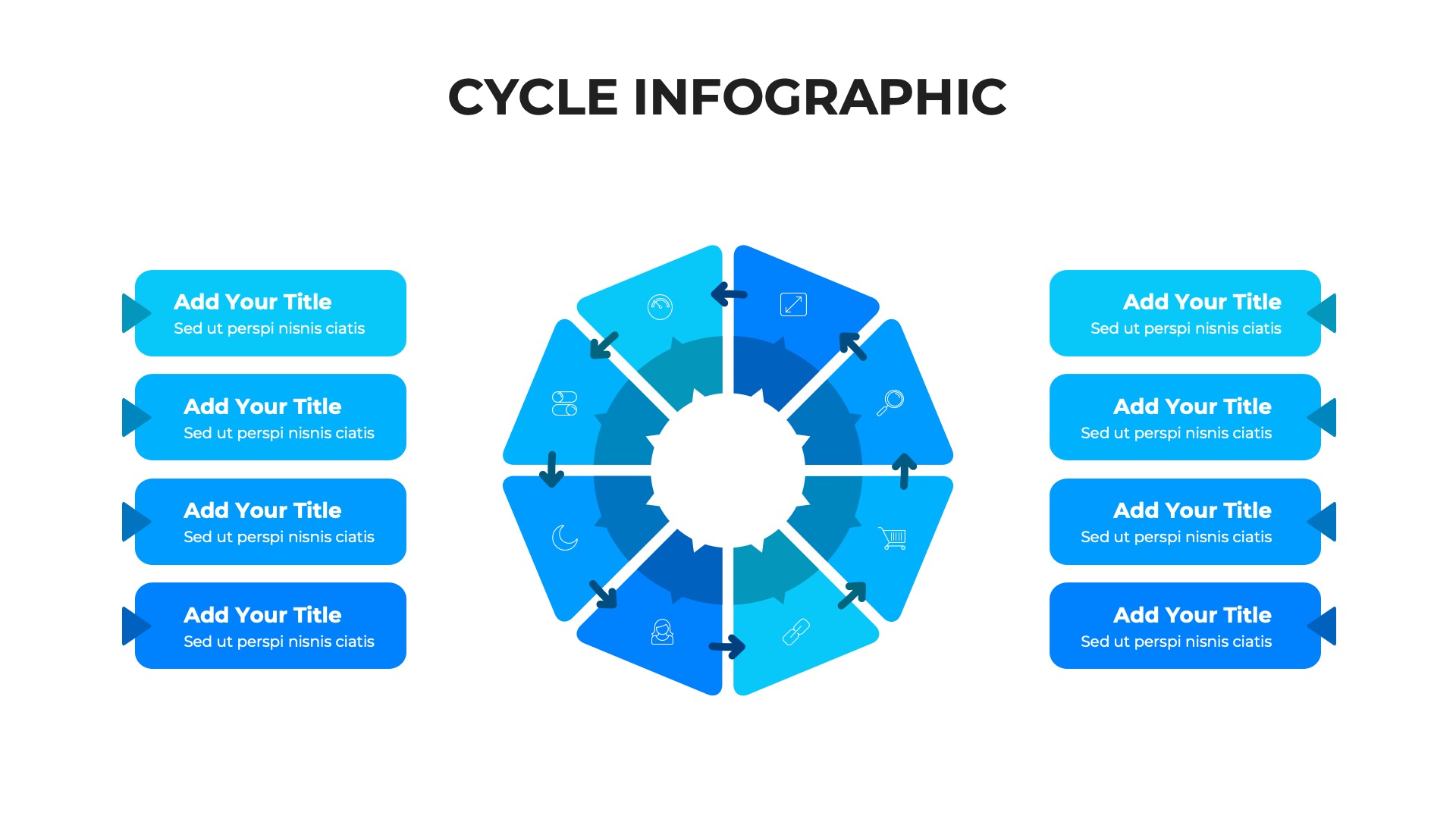 CYCLE INFOGRAPHIC

Add Your Title
Sed ut perspi nisnis ciatis

Add Your Title
Sed ut perspi nisnis ciatis

Add Your Title
Sed ut perspi nisnis ciatis

Add Your Title
Sed ut perspi nisnis ciatis

Add Your Title
Sed ut perspi nisnis ciatis

Add Your Title
Sed ut perspi nisnis ciatis

Add Your Title
Sed ut perspi nisnis ciatis

Add Your Title
Sed ut perspi nisnis ciatis