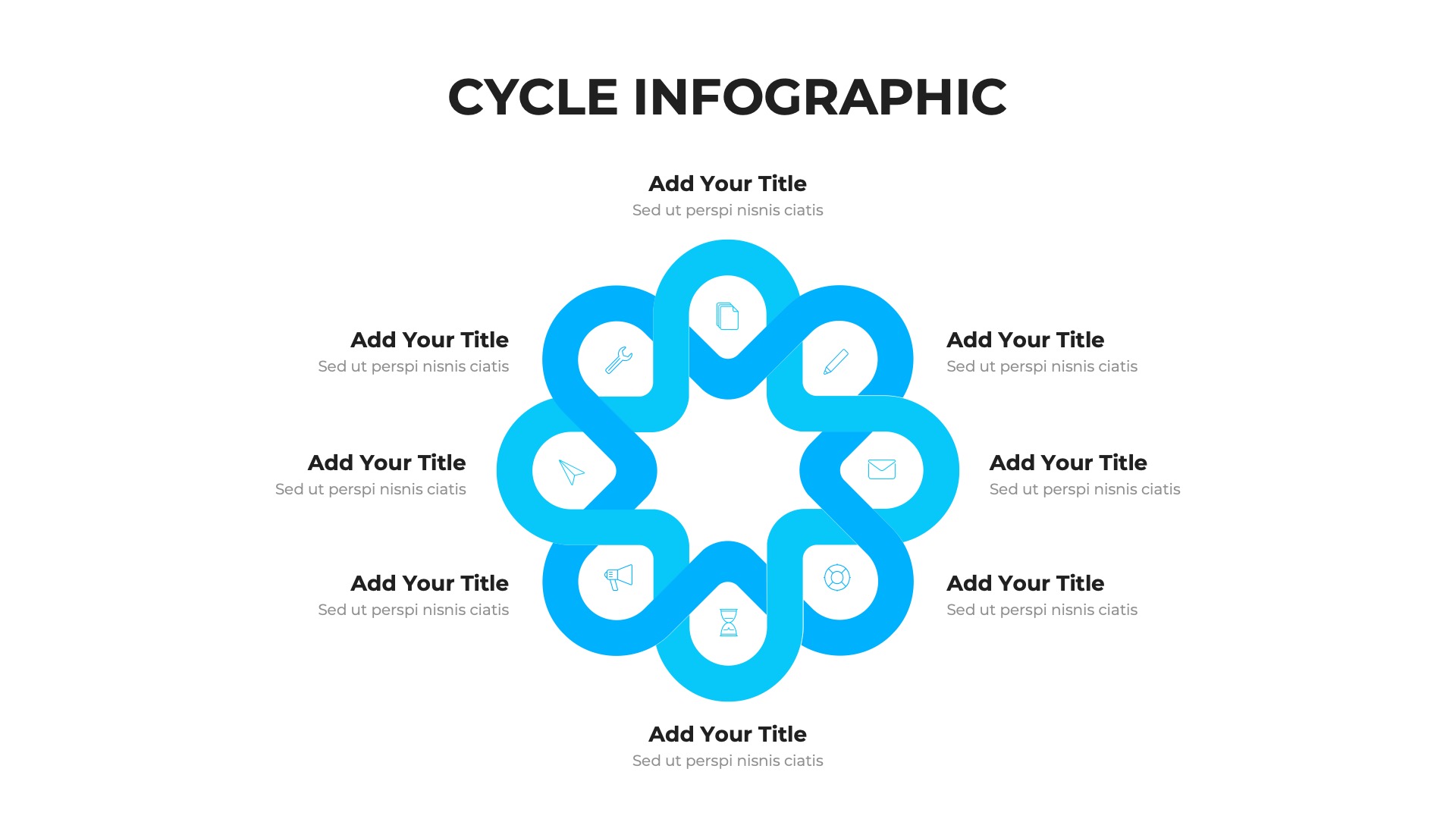 CYCLE INFOGRAPHIC

Add Your Title
Sed ut perspi nisnis ciatis

Add Your Title
Sed ut perspi nisnis ciatis

Add Your Title
Sed ut perspi nisnis ciatis

Add Your Title
Sed ut perspi nisnis ciatis

Add Your Title
Sed ut perspi nisnis ciatis

Add Your Title
Sed ut perspi nisnis ciatis

Add Your Title
Sed ut perspi nisnis ciatis

Add Your Title
Sed ut perspi nisnis ciatis