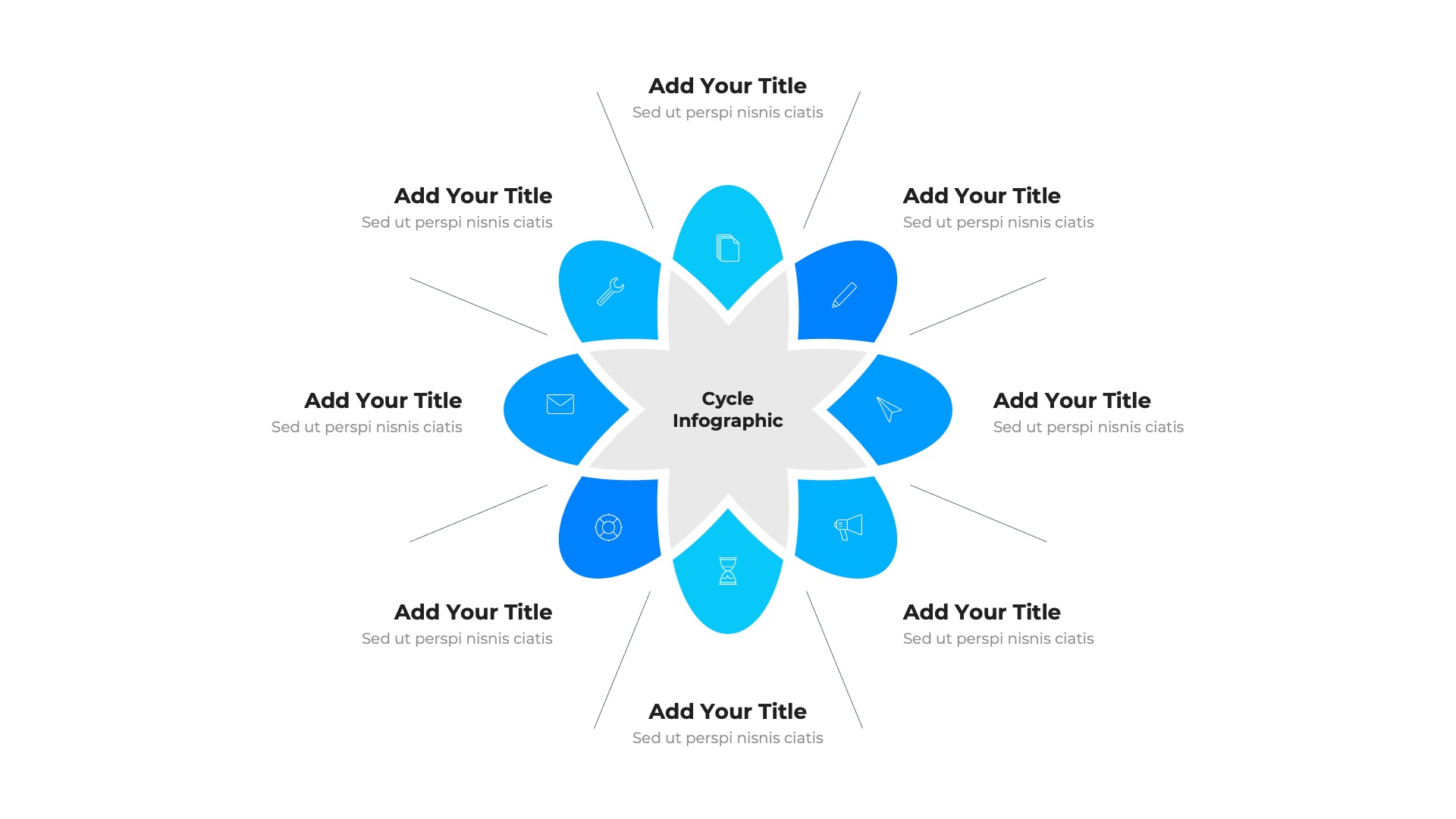 Add Your Title
Sed ut perspi nisnis ciatis

Add Your Title
Sed ut perspi nisnis ciatis

Add Your Title
Sed ut perspi nisnis ciatis

Add Your Title
Sed ut perspi nisnis ciatis

Cycle Infographic

Add Your Title
Sed ut perspi nisnis ciatis

Add Your Title
Sed ut perspi nisnis ciatis

Add Your Title
Sed ut perspi nisnis ciatis

Add Your Title
Sed ut perspi nisnis ciatis