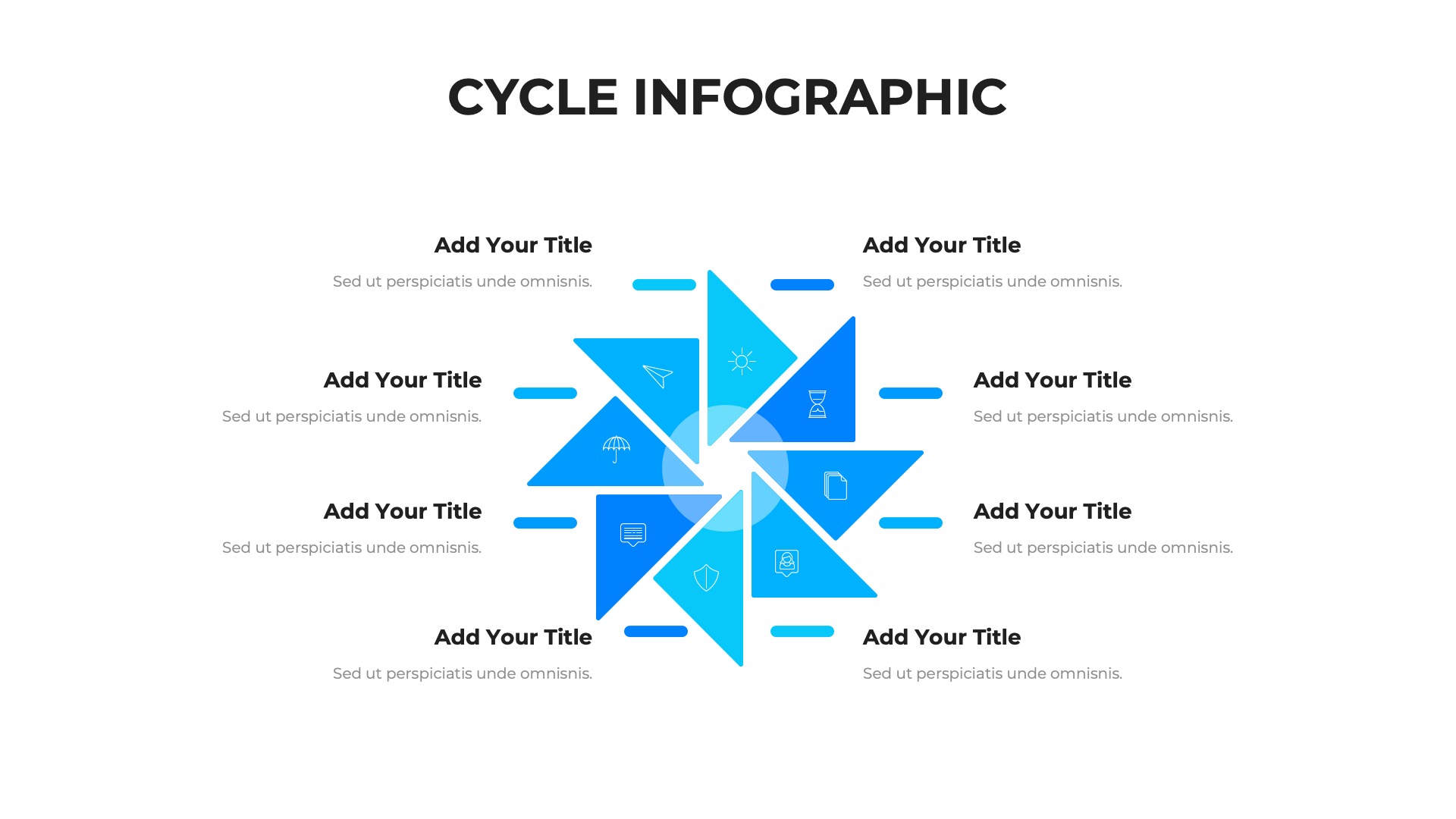 CYCLE INFOGRAPHIC

Add Your Title
Sed ut perspiciatis unde omnisnis.

Add Your Title
Sed ut perspiciatis unde omnisnis.

Add Your Title
Sed ut perspiciatis unde omnisnis.

Add Your Title
Sed ut perspiciatis unde omnisnis.

Add Your Title
Sed ut perspiciatis unde omnisnis.

Add Your Title
Sed ut perspiciatis unde omnisnis.

Add Your Title
Sed ut perspiciatis unde omnisnis.

Add Your Title
Sed ut perspiciatis unde omnisnis.