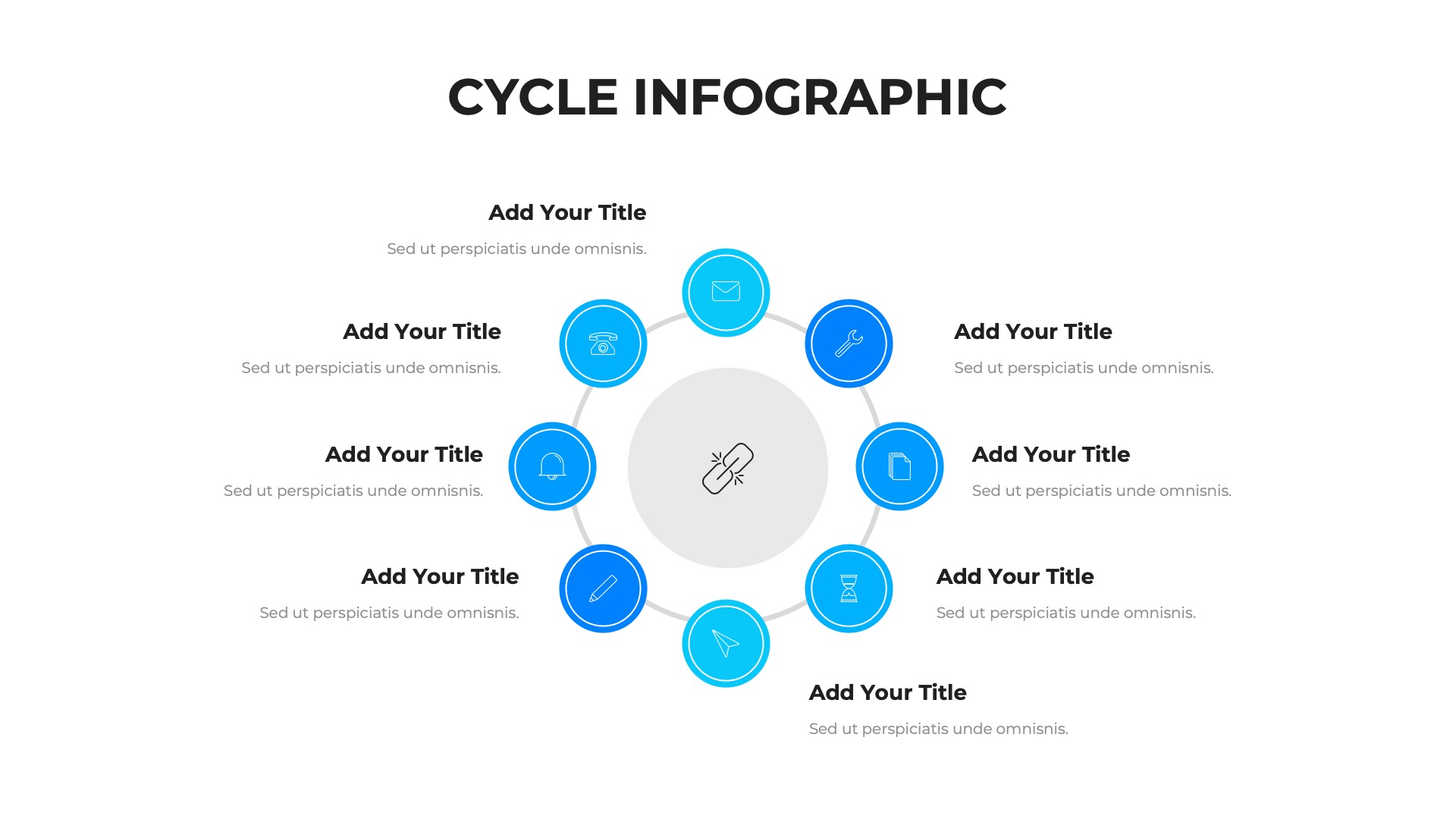 CYCLE INFOGRAPHIC

Add Your Title

Sed ut perspiciatis unde omnisnis.

Add Your Title

Sed ut perspiciatis unde omnisnis.

Add Your Title

Sed ut perspiciatis unde omnisnis.

Add Your Title

Sed ut perspiciatis unde omnisnis.

Add Your Title

Sed ut perspiciatis unde omnisnis.

Add Your Title

Sed ut perspiciatis unde omnisnis.

Add Your Title

Sed ut perspiciatis unde omnisnis.

Add Your Title

Sed ut perspiciatis unde omnisnis.