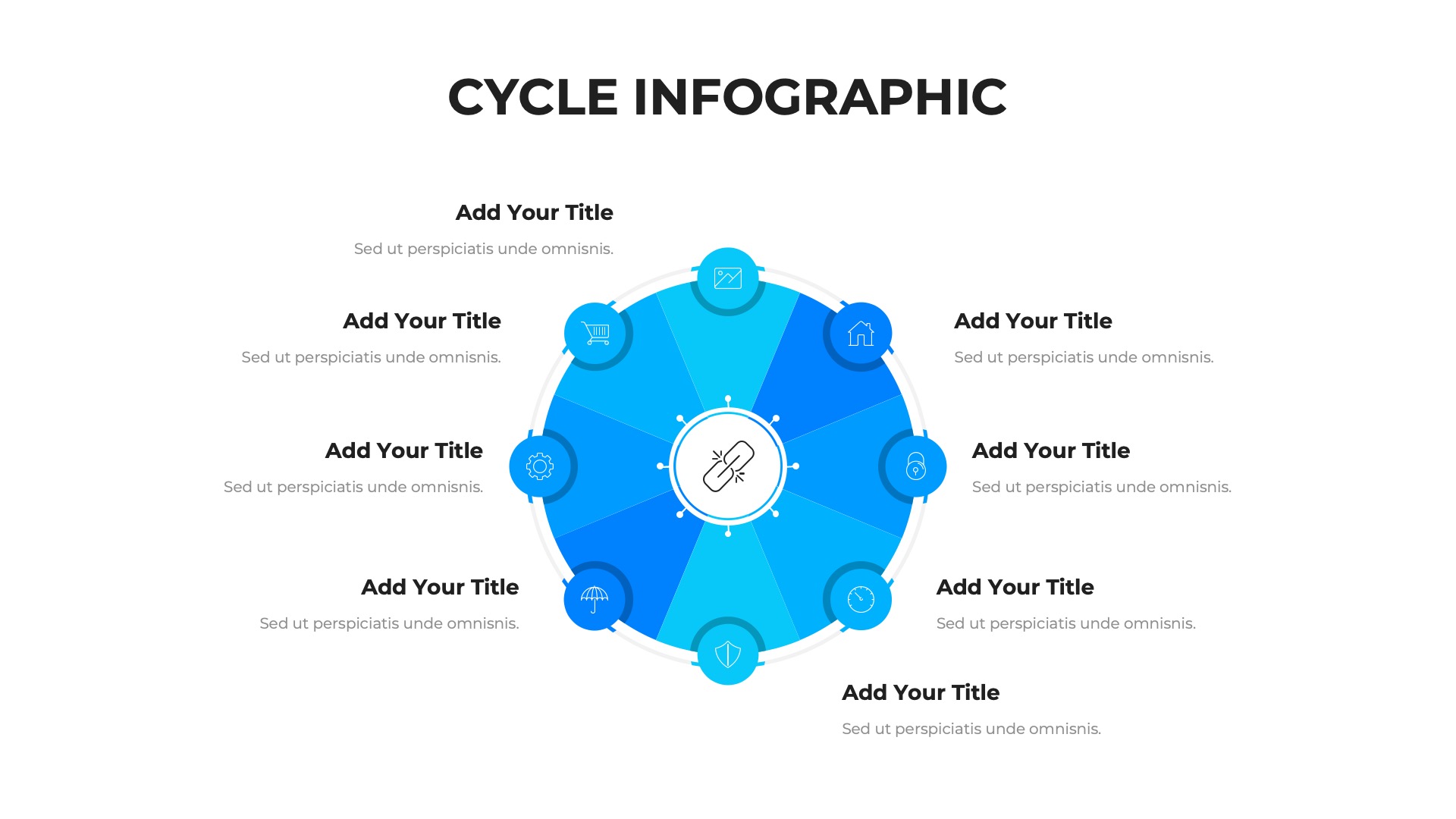 CYCLE INFOGRAPHIC

Add Your Title
Sed ut perspiciatis unde omnisnis.

Add Your Title
Sed ut perspiciatis unde omnisnis.

Add Your Title
Sed ut perspiciatis unde omnisnis.

Add Your Title
Sed ut perspiciatis unde omnisnis.

Add Your Title
Sed ut perspiciatis unde omnisnis.

Add Your Title
Sed ut perspiciatis unde omnisnis.

Add Your Title
Sed ut perspiciatis unde omnisnis.

Add Your Title
Sed ut perspiciatis unde omnisnis.