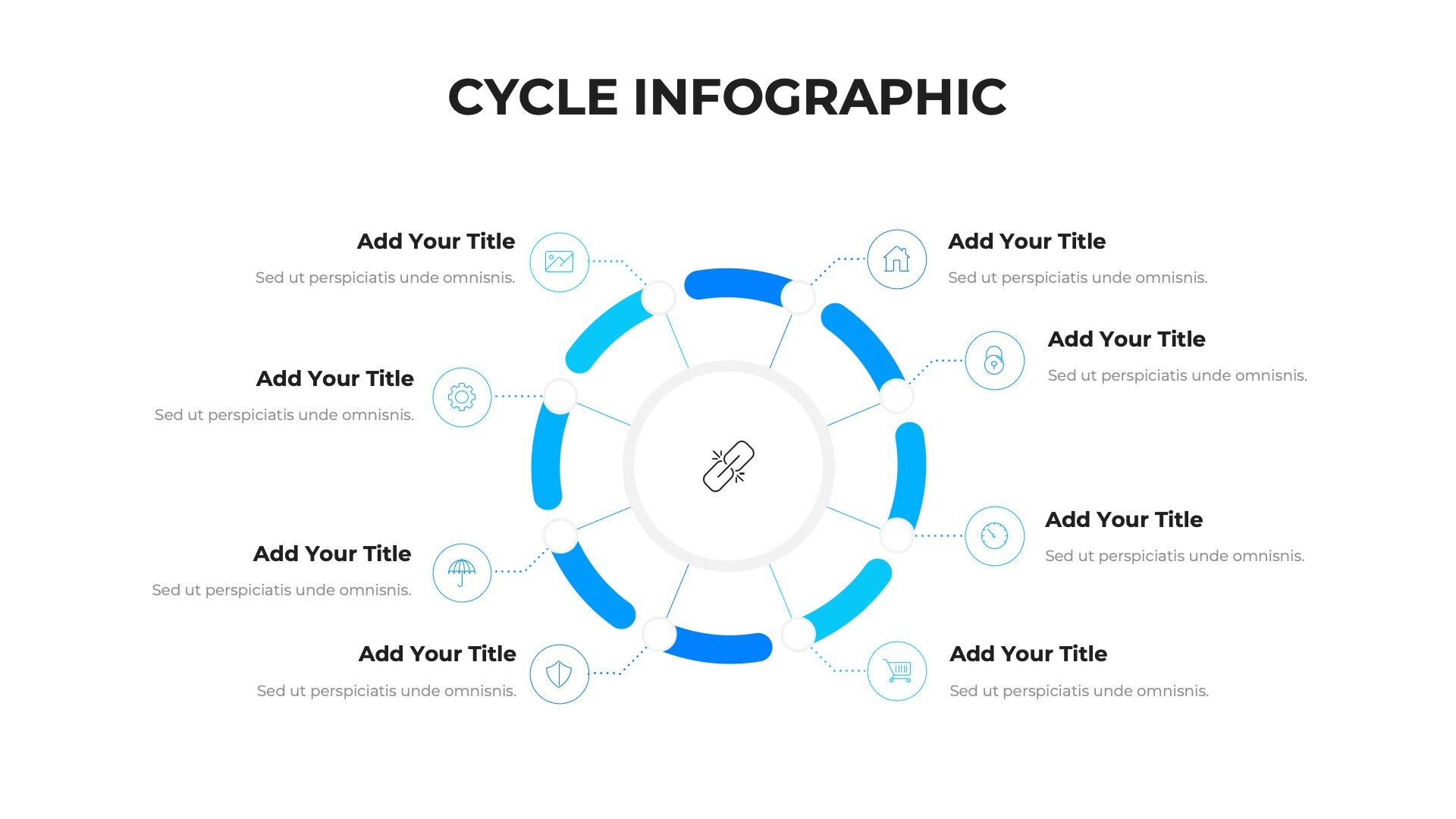 CYCLE INFOGRAPHIC

Add Your Title
Sed ut perspiciatis unde omnisnis.

Add Your Title
Sed ut perspiciatis unde omnisnis.

Add Your Title
Sed ut perspiciatis unde omnisnis.

Add Your Title
Sed ut perspiciatis unde omnisnis.

Add Your Title
Sed ut perspiciatis unde omnisnis.

Add Your Title
Sed ut perspiciatis unde omnisnis.

Add Your Title
Sed ut perspiciatis unde omnisnis.

Add Your Title
Sed ut perspiciatis unde omnisnis.