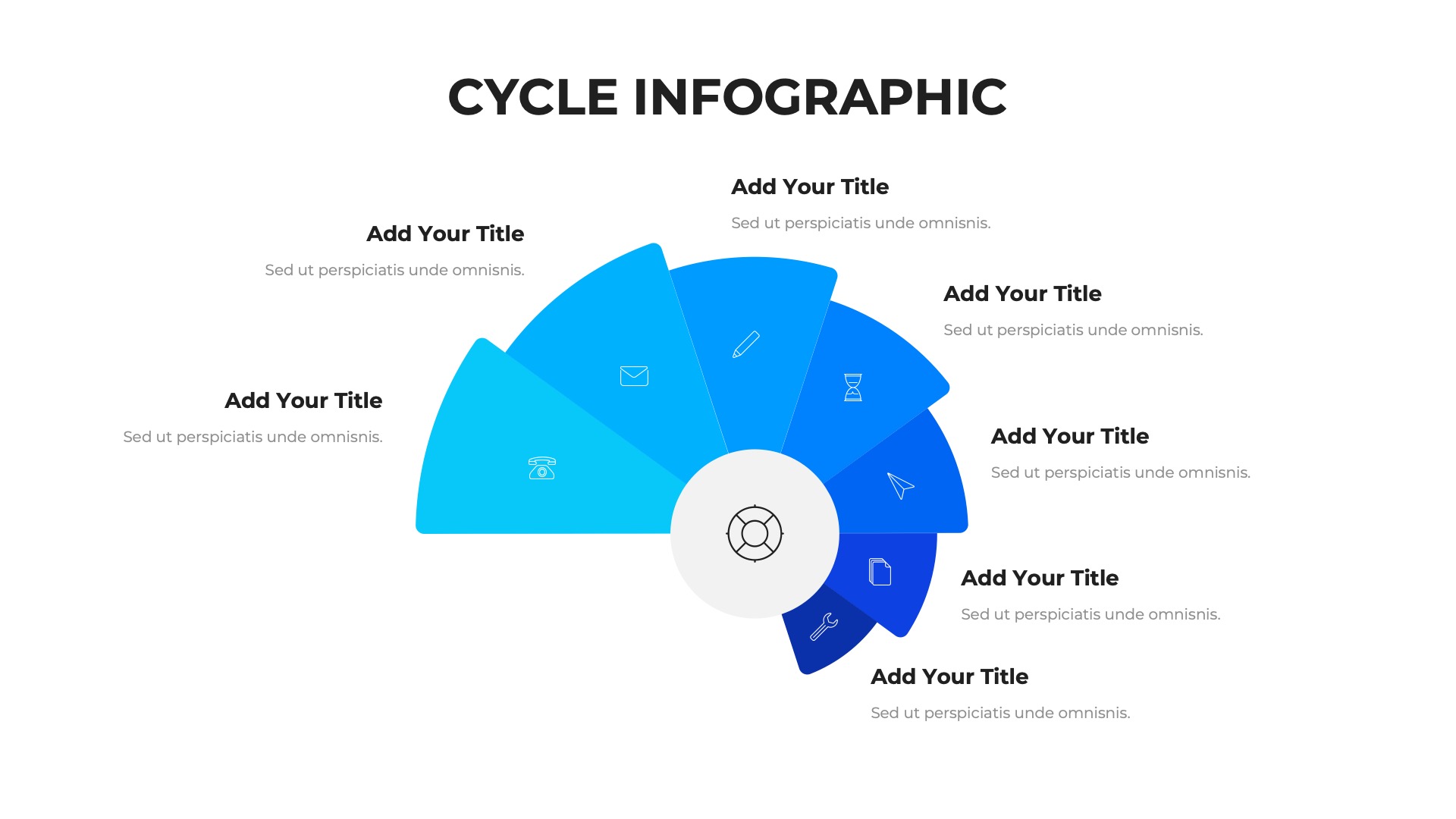 CYCLE INFOGRAPHIC

Add Your Title

Sed ut perspiciatis unde omnisnis.

Add Your Title

Sed ut perspiciatis unde omnisnis.

Add Your Title

Sed ut perspiciatis unde omnisnis.

Add Your Title

Sed ut perspiciatis unde omnisnis.

Add Your Title

Sed ut perspiciatis unde omnisnis.

Add Your Title

Sed ut perspiciatis unde omnisnis.

Add Your Title

Sed ut perspiciatis unde omnisnis.