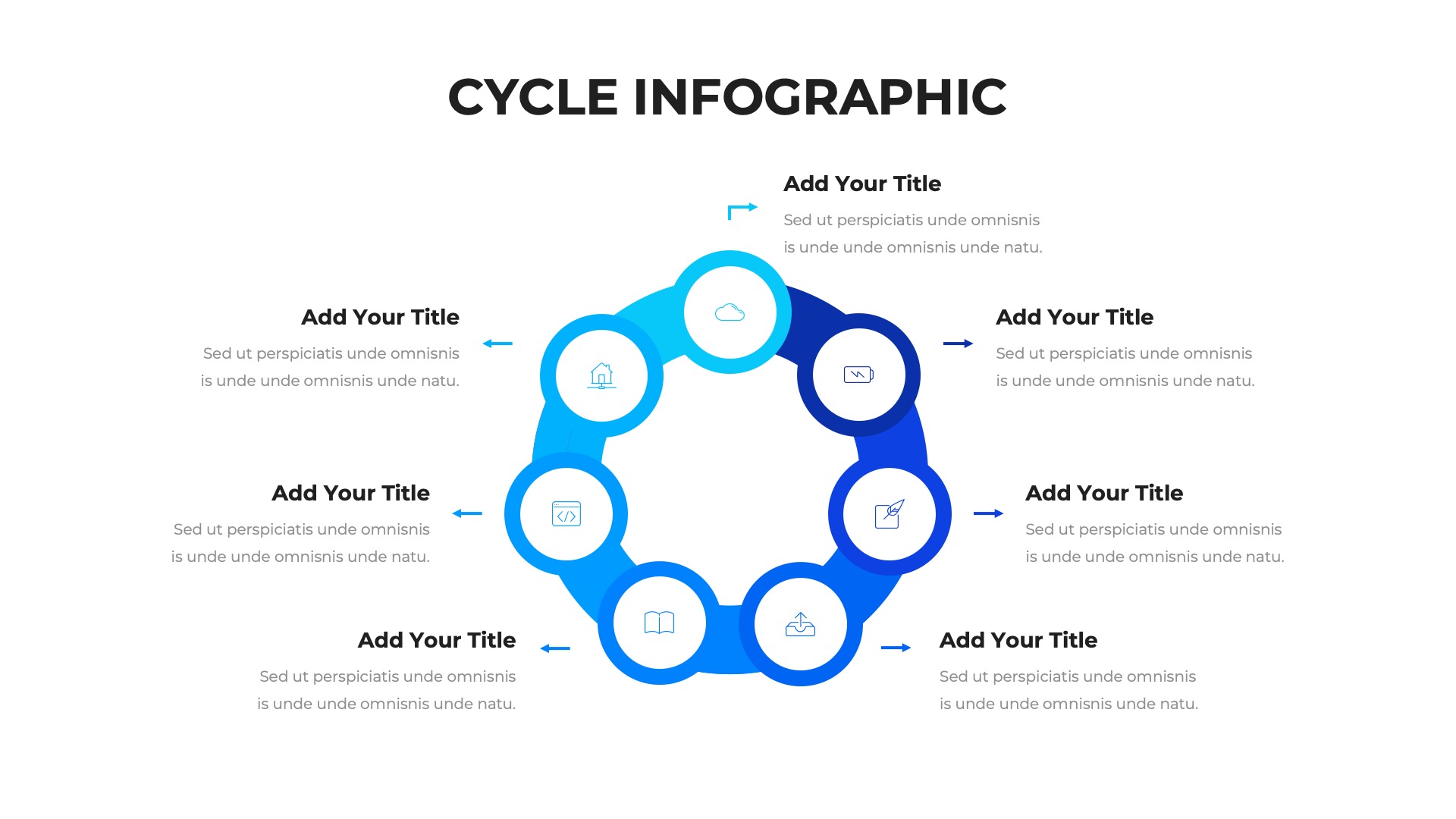 CYCLE INFOGRAPHIC

Add Your Title
Sed ut perspiciatis unde omnisnis is unde unde omnisnis unde natu.

Add Your Title
Sed ut perspiciatis unde omnisnis is unde unde omnisnis unde natu.

Add Your Title
Sed ut perspiciatis unde omnisnis is unde unde omnisnis unde natu.

Add Your Title
Sed ut perspiciatis unde omnisnis is unde unde omnisnis unde natu.

Add Your Title
Sed ut perspiciatis unde omnisnis is unde unde omnisnis unde natu.

Add Your Title
Sed ut perspiciatis unde omnisnis is unde unde omnisnis unde natu.

Add Your Title
Sed ut perspiciatis unde omnisnis is unde unde omnisnis unde natu.