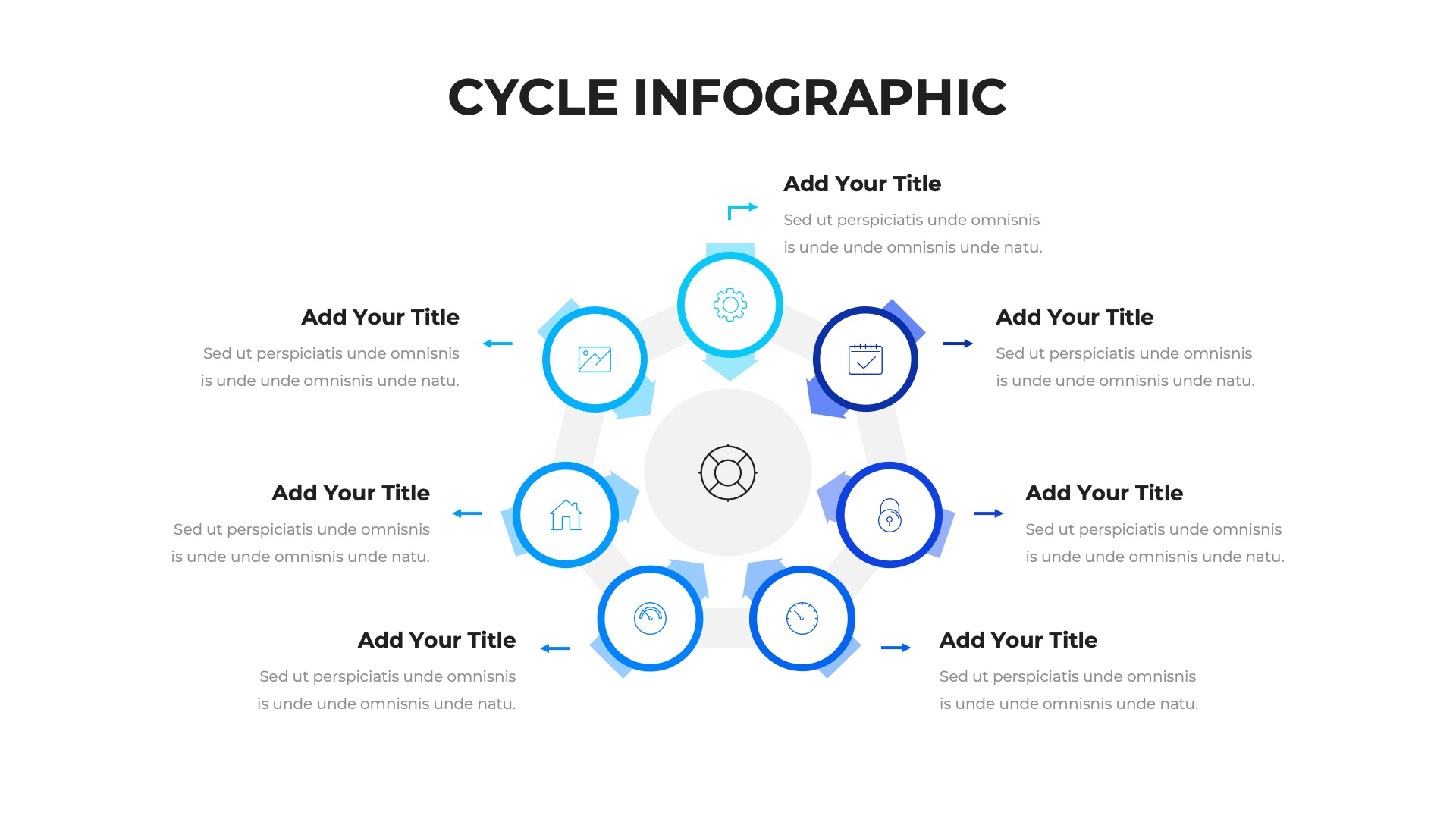 CYCLE INFOGRAPHIC

Add Your Title

Sed ut perspiciatis unde omnisnis is unde unde omnisnis unde natu.

Add Your Title

Sed ut perspiciatis unde omnisnis is unde unde omnisnis unde natu.

Add Your Title

Sed ut perspiciatis unde omnisnis is unde unde omnisnis unde natu.

Add Your Title

Sed ut perspiciatis unde omnisnis is unde unde omnisnis unde natu.

Add Your Title

Sed ut perspiciatis unde omnisnis is unde unde omnisnis unde natu.

Add Your Title

Sed ut perspiciatis unde omnisnis is unde unde omnisnis unde natu.

Add Your Title

Sed ut perspiciatis unde omnisnis is unde unde omnisnis unde natu.