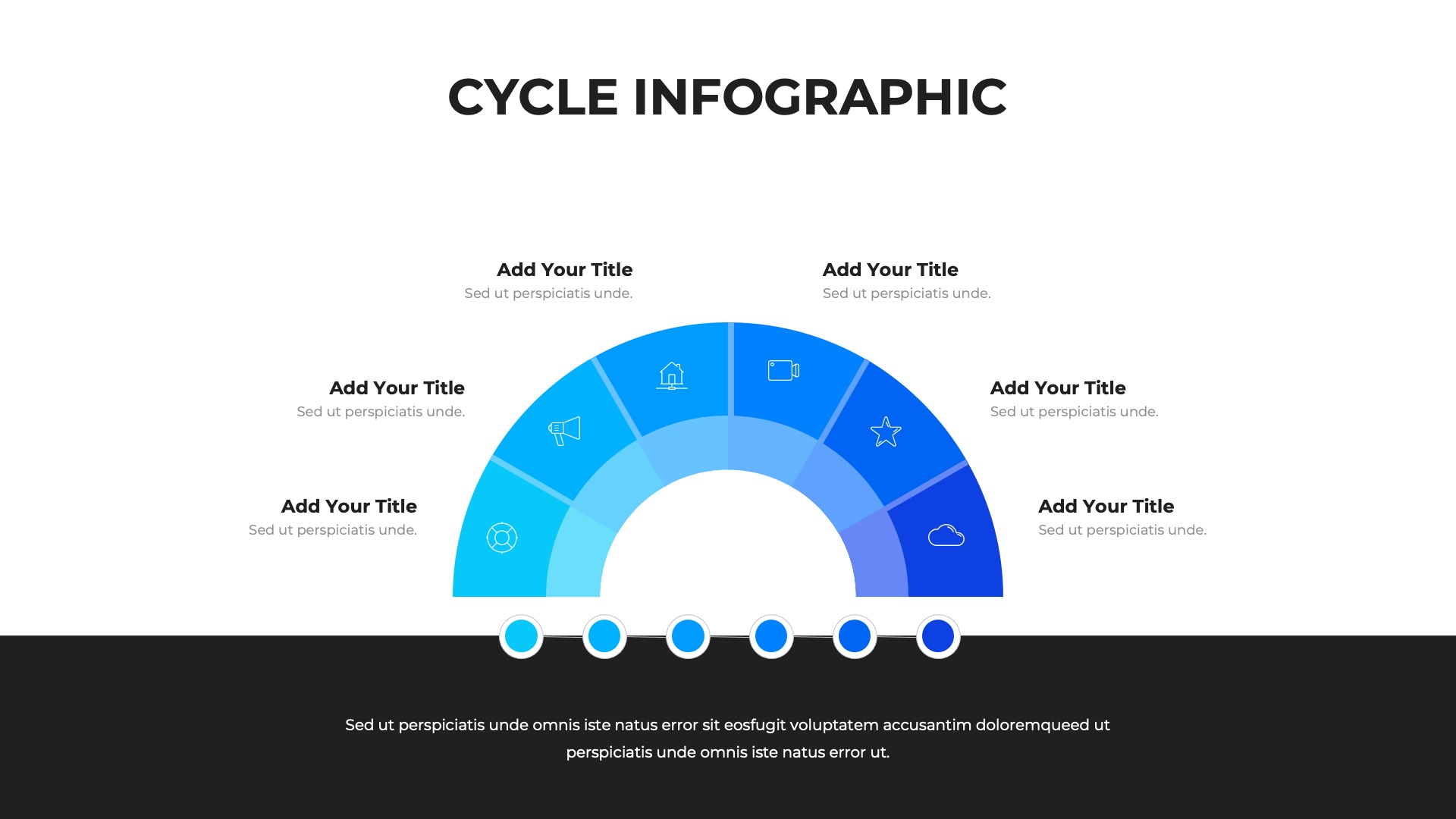 CYCLE INFOGRAPHIC

Add Your Title
Sed ut perspiciatis unde.

Add Your Title
Sed ut perspiciatis unde.

Add Your Title
Sed ut perspiciatis unde.

Add Your Title
Sed ut perspiciatis unde.

Add Your Title
Sed ut perspiciatis unde.

Add Your Title
Sed ut perspiciatis unde.

Sed ut perspiciatis unde omnis iste natus error sit eosfugit voluptatem accusantim doloremqueed ut perspiciatis unde omnis iste natus error ut.