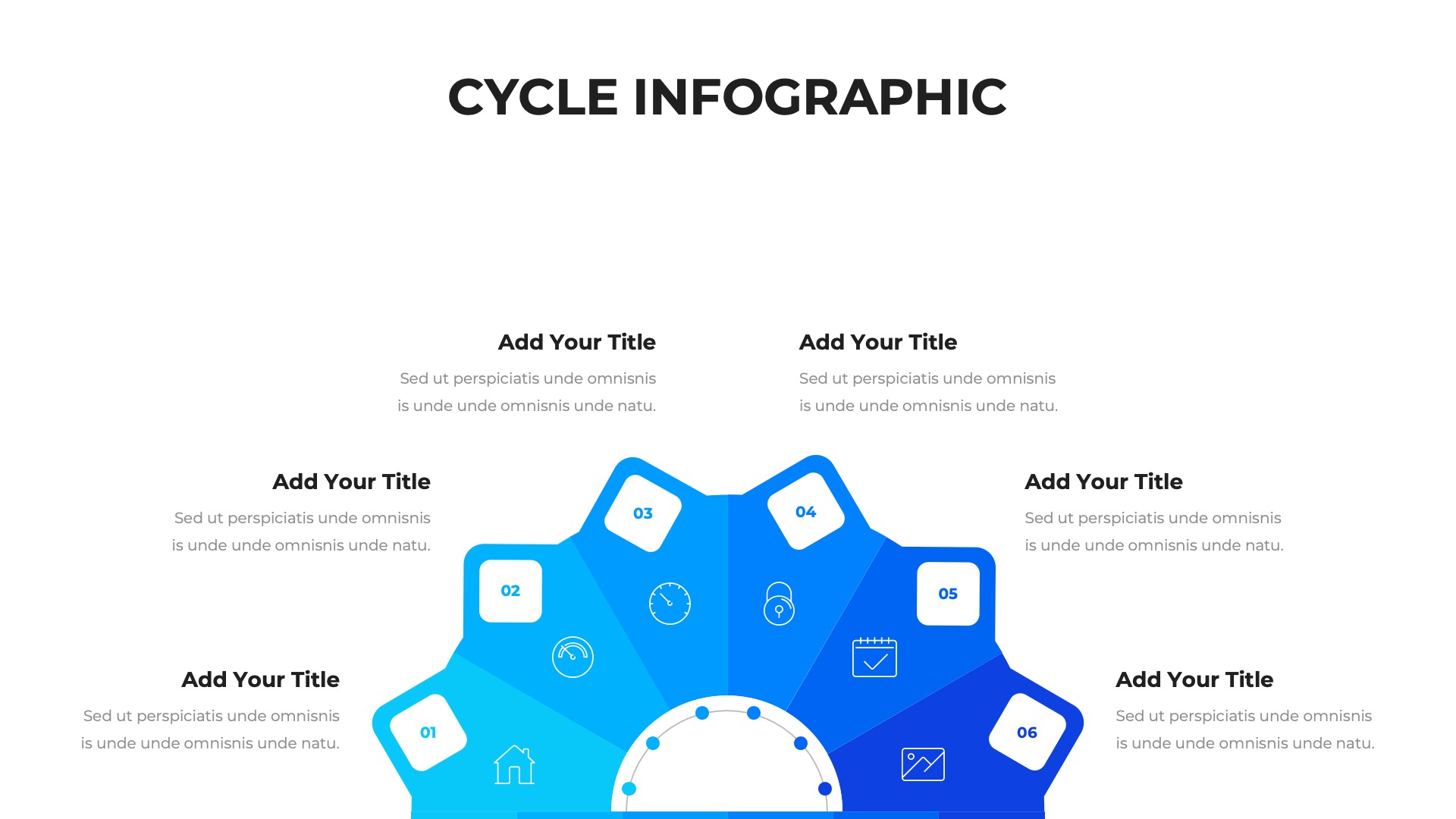 CYCLE INFOGRAPHIC

Add Your Title
Sed ut perspiciatis unde omnisnis is unde unde omnisnis unde natu.

Add Your Title
Sed ut perspiciatis unde omnisnis is unde unde omnisnis unde natu.

Add Your Title
Sed ut perspiciatis unde omnisnis is unde unde omnisnis unde natu.

Add Your Title
Sed ut perspiciatis unde omnisnis is unde unde omnisnis unde natu.

Add Your Title
Sed ut perspiciatis unde omnisnis is unde unde omnisnis unde natu.

Add Your Title
Sed ut perspiciatis unde omnisnis is unde unde omnisnis unde natu.

01
02
03
04
05
06