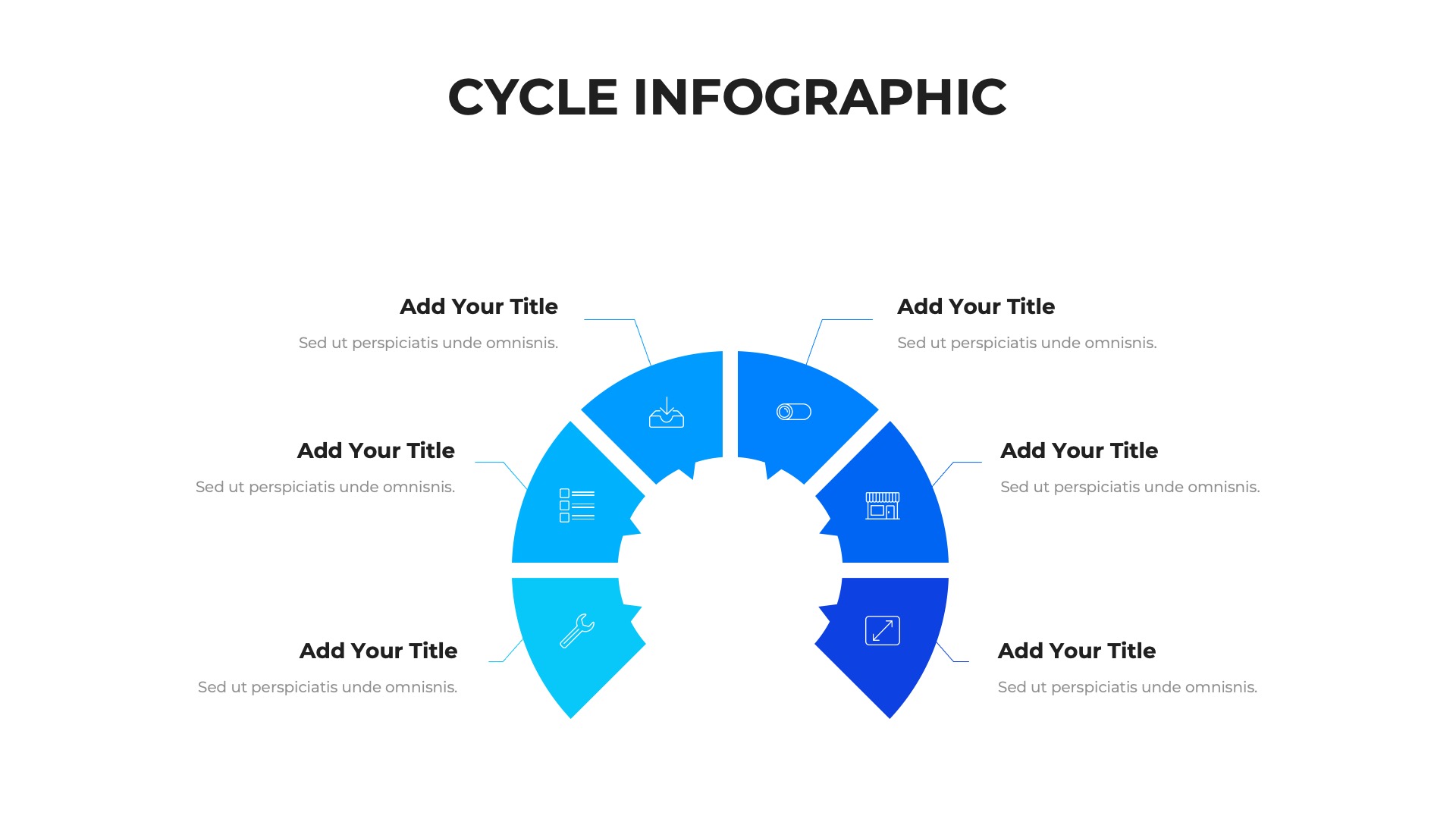 CYCLE INFOGRAPHIC

Add Your Title
Sed ut perspiciatis unde omnisnis.

Add Your Title
Sed ut perspiciatis unde omnisnis.

Add Your Title
Sed ut perspiciatis unde omnisnis.

Add Your Title
Sed ut perspiciatis unde omnisnis.

Add Your Title
Sed ut perspiciatis unde omnisnis.

Add Your Title
Sed ut perspiciatis unde omnisnis.