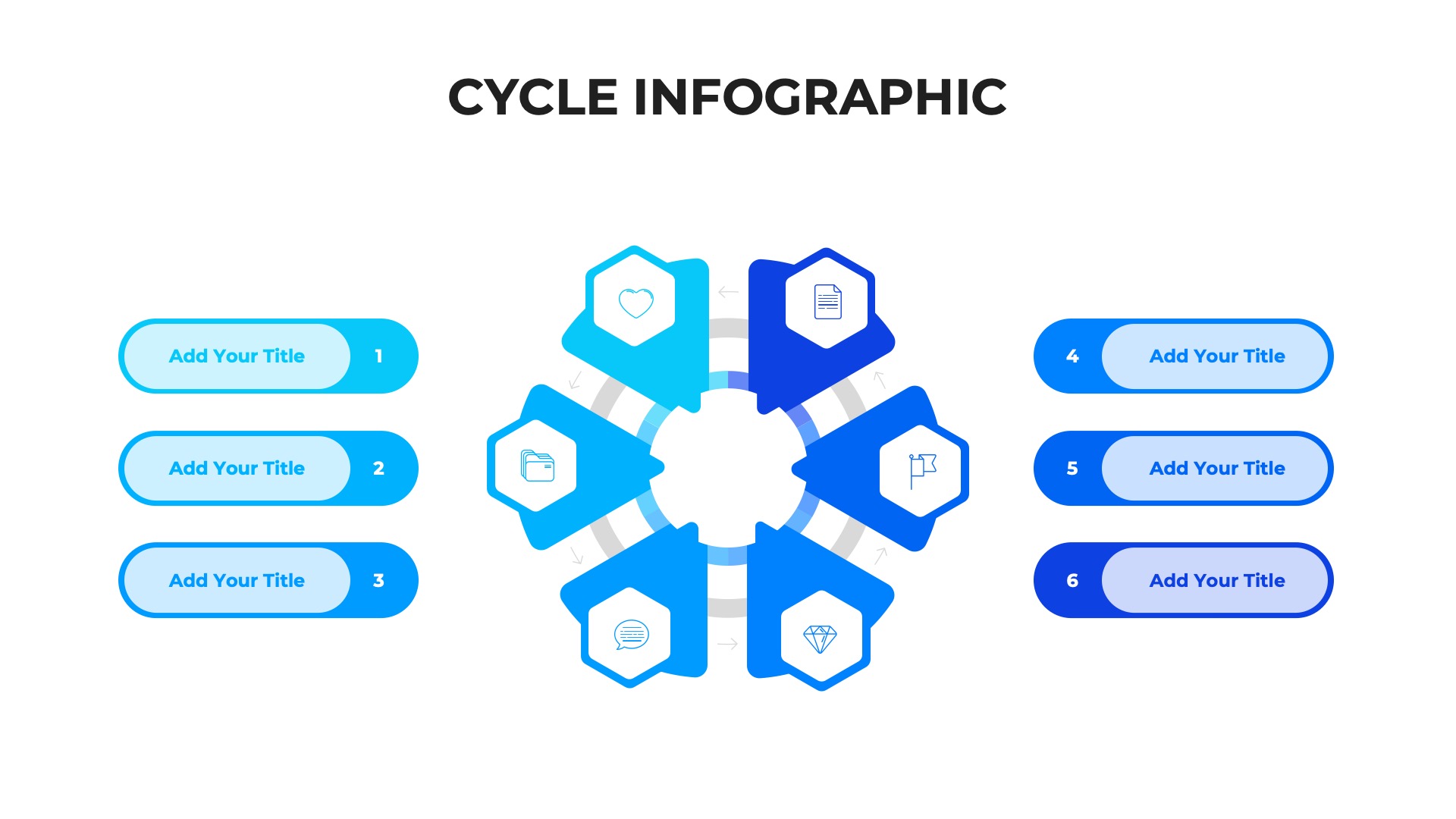 CYCLE INFOGRAPHIC

Add Your Title 1

Add Your Title 2

Add Your Title 3

4 Add Your Title

5 Add Your Title

6 Add Your Title