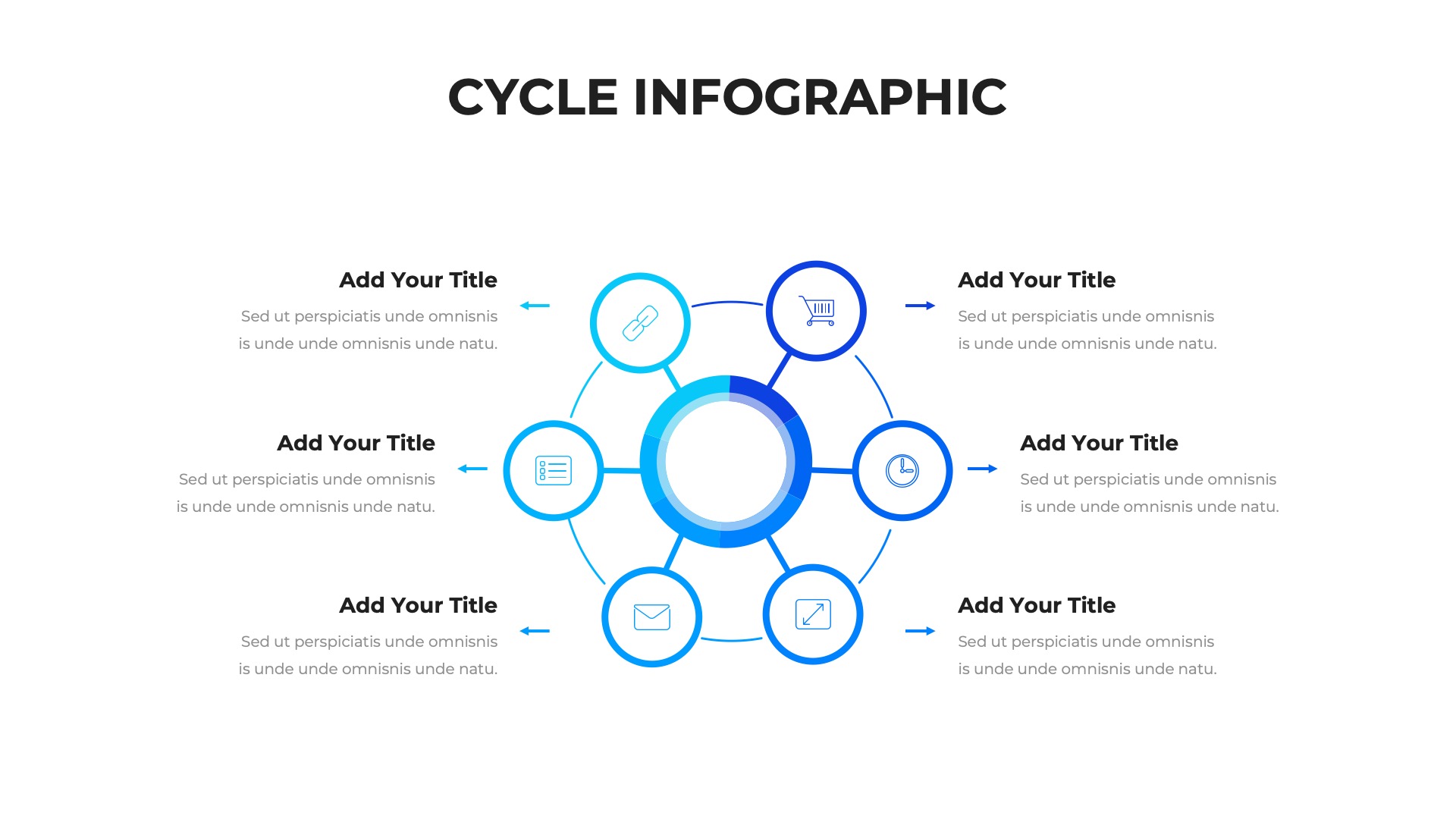 CYCLE INFOGRAPHIC

Add Your Title
Sed ut perspiciatis unde omnisnis is unde unde omnisnis unde natu.

Add Your Title
Sed ut perspiciatis unde omnisnis is unde unde omnisnis unde natu.

Add Your Title
Sed ut perspiciatis unde omnisnis is unde unde omnisnis unde natu.

Add Your Title
Sed ut perspiciatis unde omnisnis is unde unde omnisnis unde natu.

Add Your Title
Sed ut perspiciatis unde omnisnis is unde unde omnisnis unde natu.

Add Your Title
Sed ut perspiciatis unde omnisnis is unde unde omnisnis unde natu.