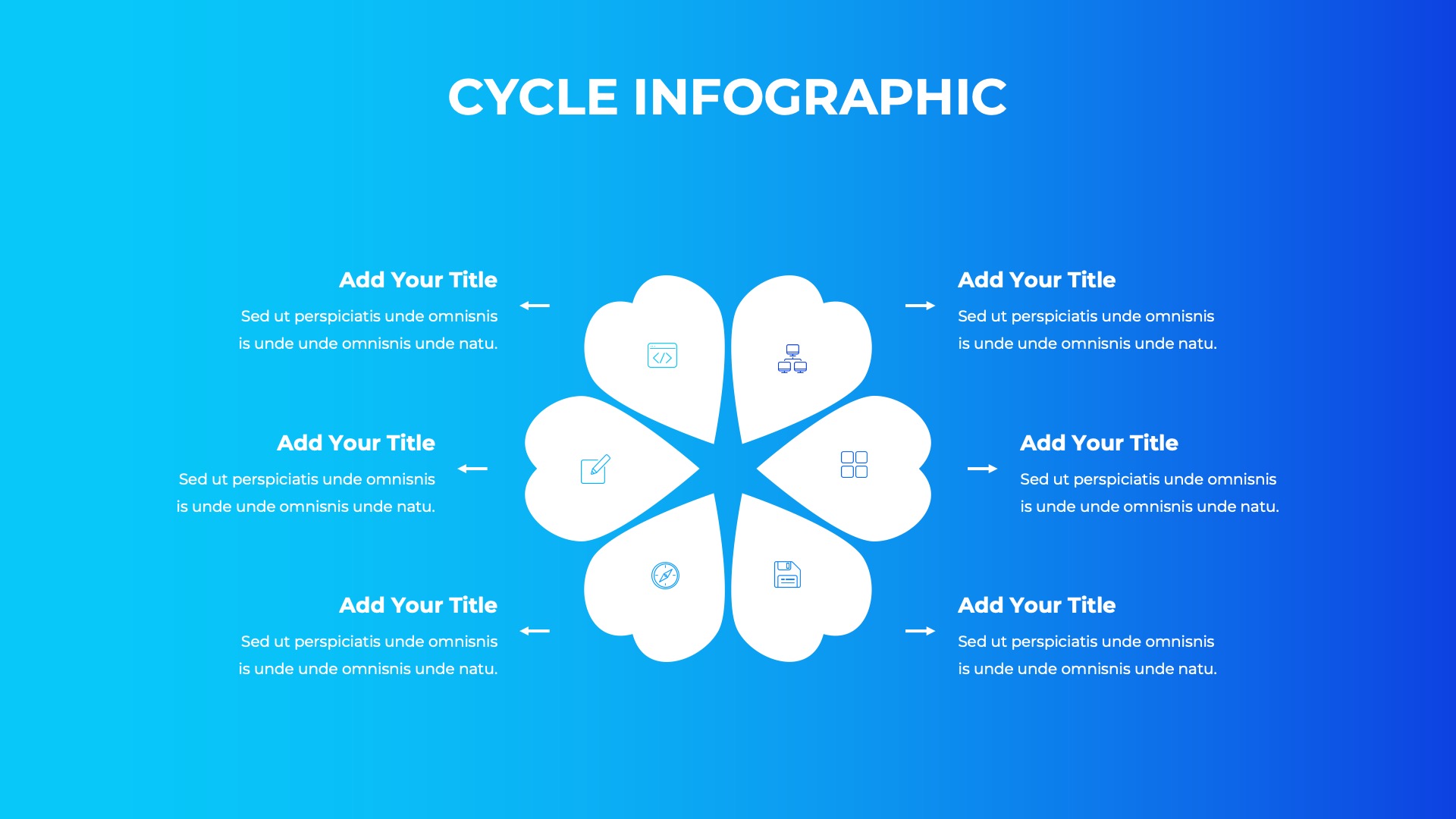 CYCLE INFOGRAPHIC

Add Your Title
Sed ut perspiciatis unde omnisnis is unde unde omnisnis unde natu.

Add Your Title
Sed ut perspiciatis unde omnisnis is unde unde omnisnis unde natu.

Add Your Title
Sed ut perspiciatis unde omnisnis is unde unde omnisnis unde natu.

Add Your Title
Sed ut perspiciatis unde omnisnis is unde unde omnisnis unde natu.

Add Your Title
Sed ut perspiciatis unde omnisnis is unde unde omnisnis unde natu.

Add Your Title
Sed ut perspiciatis unde omnisnis is unde unde omnisnis unde natu.