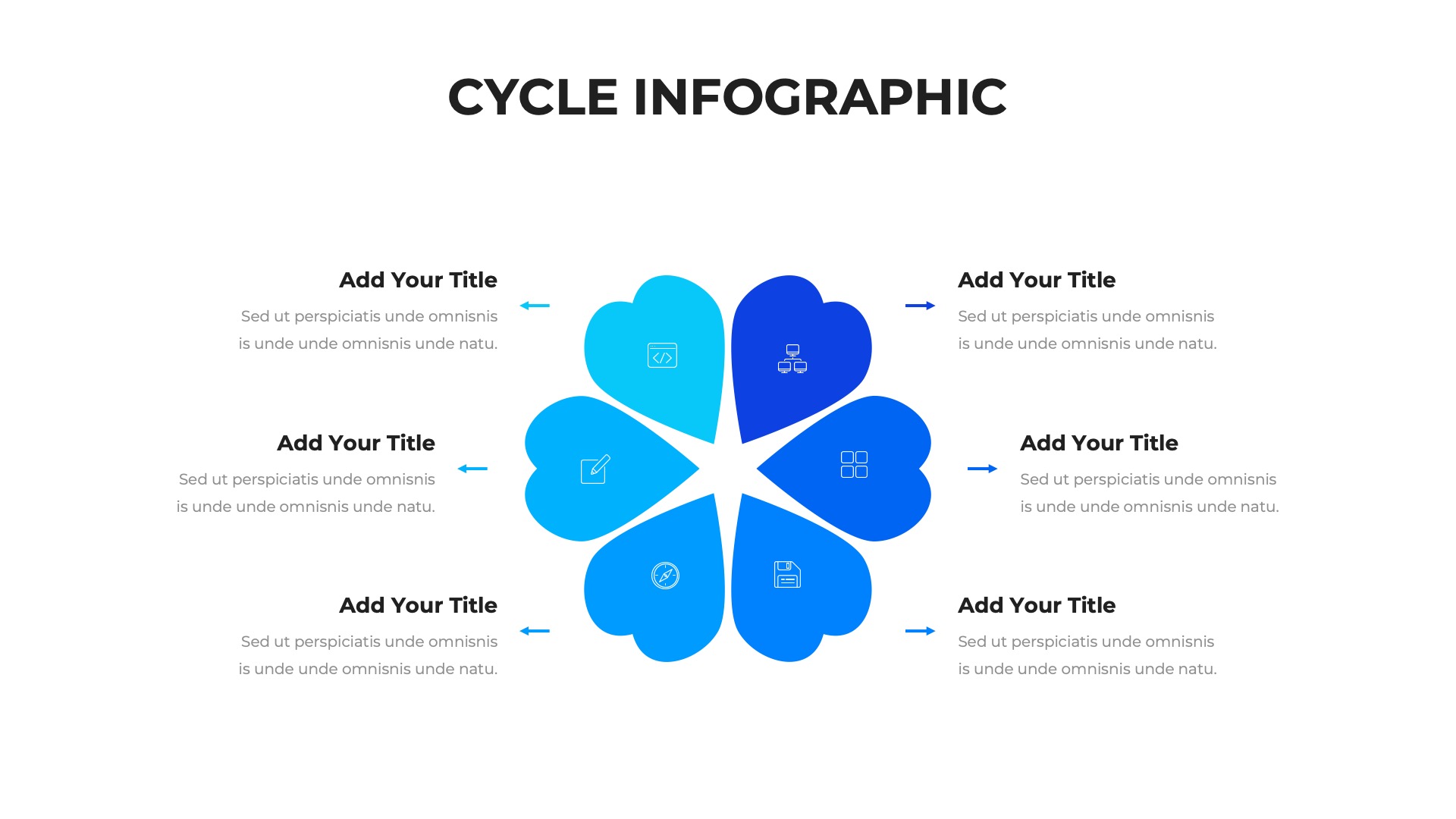 CYCLE INFOGRAPHIC

Add Your Title
Sed ut perspiciatis unde omnisnis is unde unde omnisnis unde natu.

Add Your Title
Sed ut perspiciatis unde omnisnis is unde unde omnisnis unde natu.

Add Your Title
Sed ut perspiciatis unde omnisnis is unde unde omnisnis unde natu.

Add Your Title
Sed ut perspiciatis unde omnisnis is unde unde omnisnis unde natu.

Add Your Title
Sed ut perspiciatis unde omnisnis is unde unde omnisnis unde natu.

Add Your Title
Sed ut perspiciatis unde omnisnis is unde unde omnisnis unde natu.