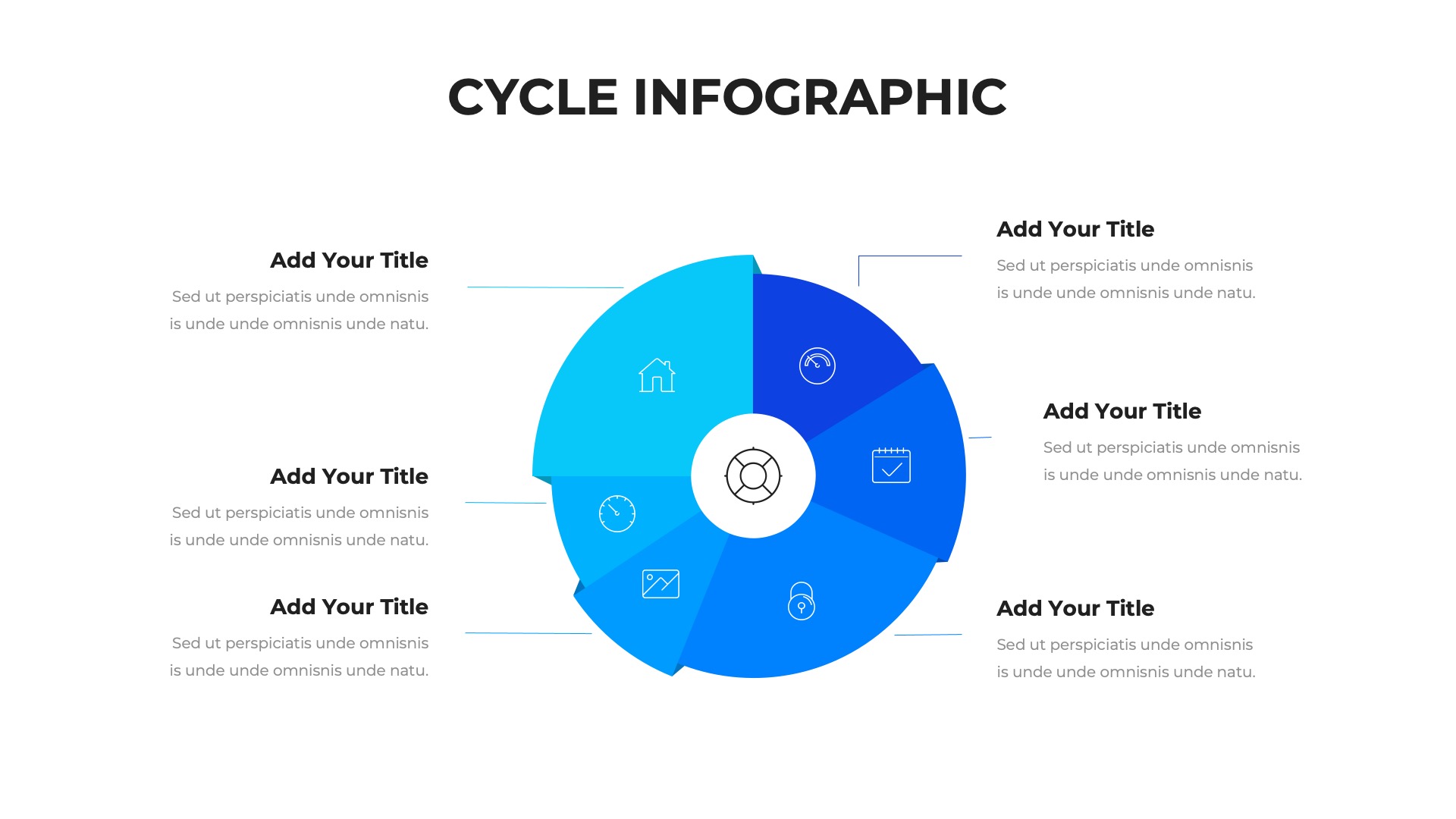 CYCLE INFOGRAPHIC

Add Your Title

Sed ut perspiciatis unde omnisnis is unde unde omnisnis unde natu.

Add Your Title

Sed ut perspiciatis unde omnisnis is unde unde omnisnis unde natu.

Add Your Title

Sed ut perspiciatis unde omnisnis is unde unde omnisnis unde natu.

Add Your Title

Sed ut perspiciatis unde omnisnis is unde unde omnisnis unde natu.

Add Your Title

Sed ut perspiciatis unde omnisnis is unde unde omnisnis unde natu.

Add Your Title

Sed ut perspiciatis unde omnisnis is unde unde omnisnis unde natu.