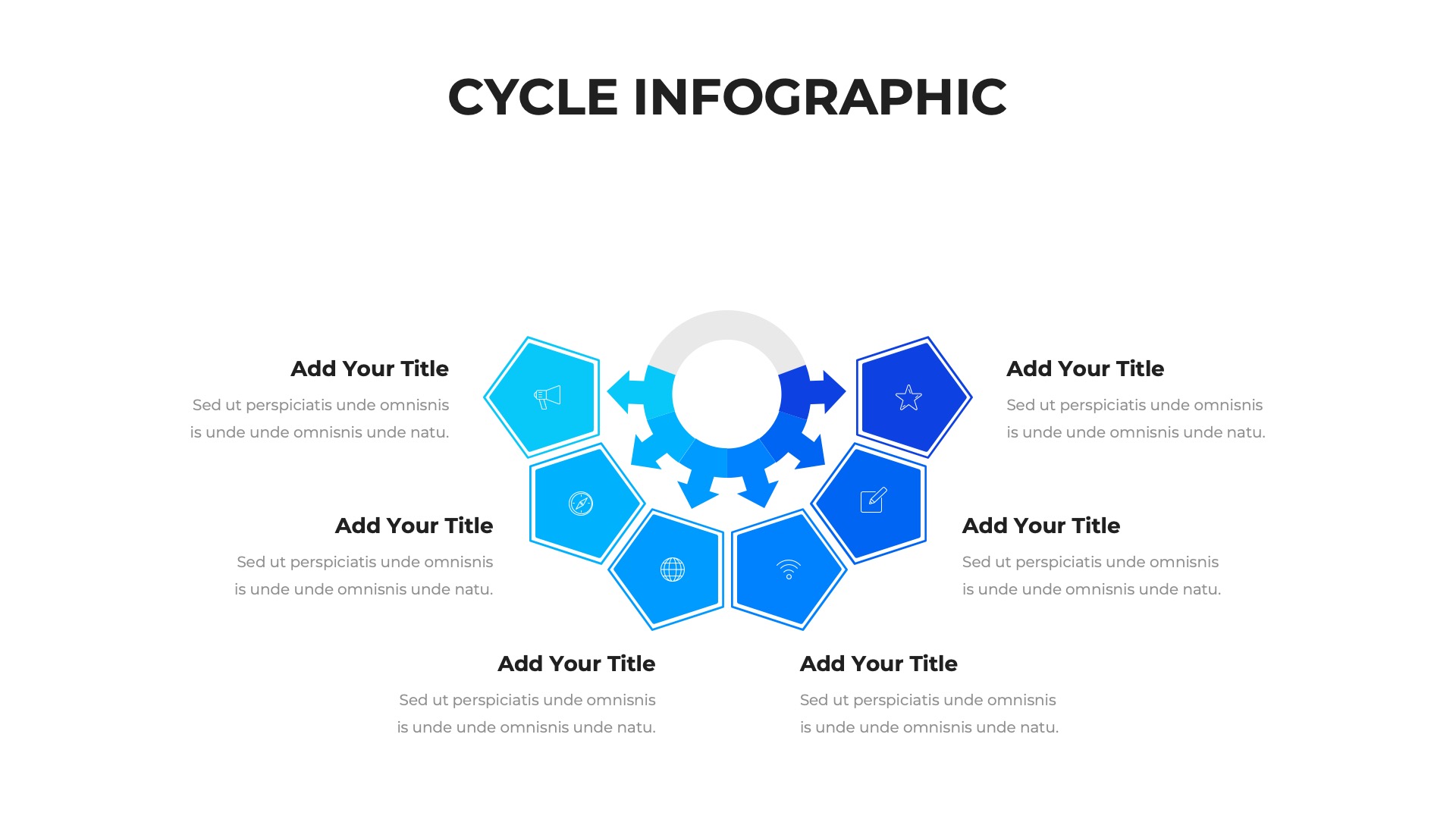 CYCLE INFOGRAPHIC

Add Your Title
Sed ut perspiciatis unde omnisnis is unde unde omnisnis unde natu.

Add Your Title
Sed ut perspiciatis unde omnisnis is unde unde omnisnis unde natu.

Add Your Title
Sed ut perspiciatis unde omnisnis is unde unde omnisnis unde natu.

Add Your Title
Sed ut perspiciatis unde omnisnis is unde unde omnisnis unde natu.

Add Your Title
Sed ut perspiciatis unde omnisnis is unde unde omnisnis unde natu.

Add Your Title
Sed ut perspiciatis unde omnisnis is unde unde omnisnis unde natu.